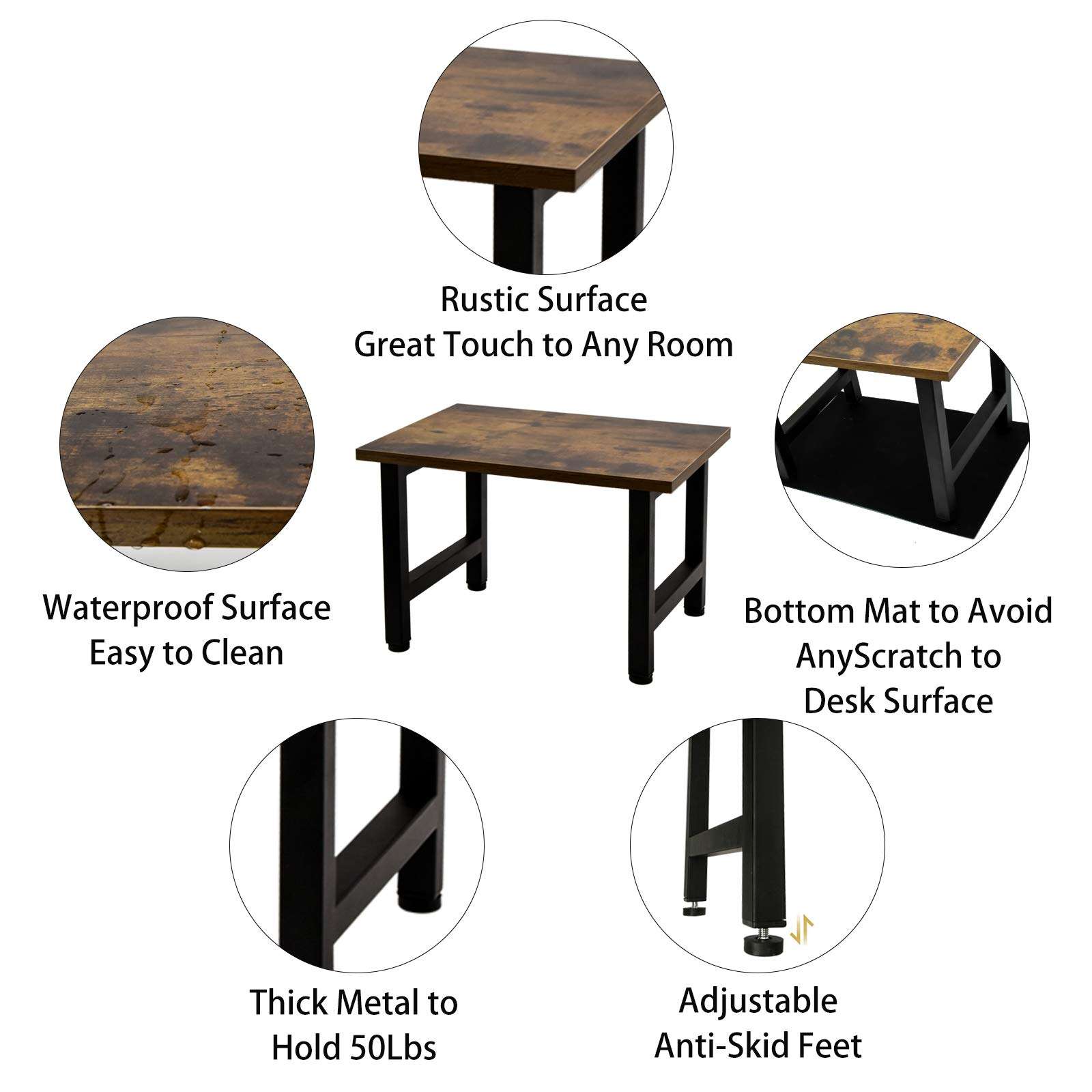 Rustic Surface
Great Touch to Any Room

Waterproof Surface
Easy to Clean

Bottom Mat to Avoid
AnyScratch to
Desk Surface

Thick Metal to
Hold 50Lbs

Adjustable
Anti-Skid Feet