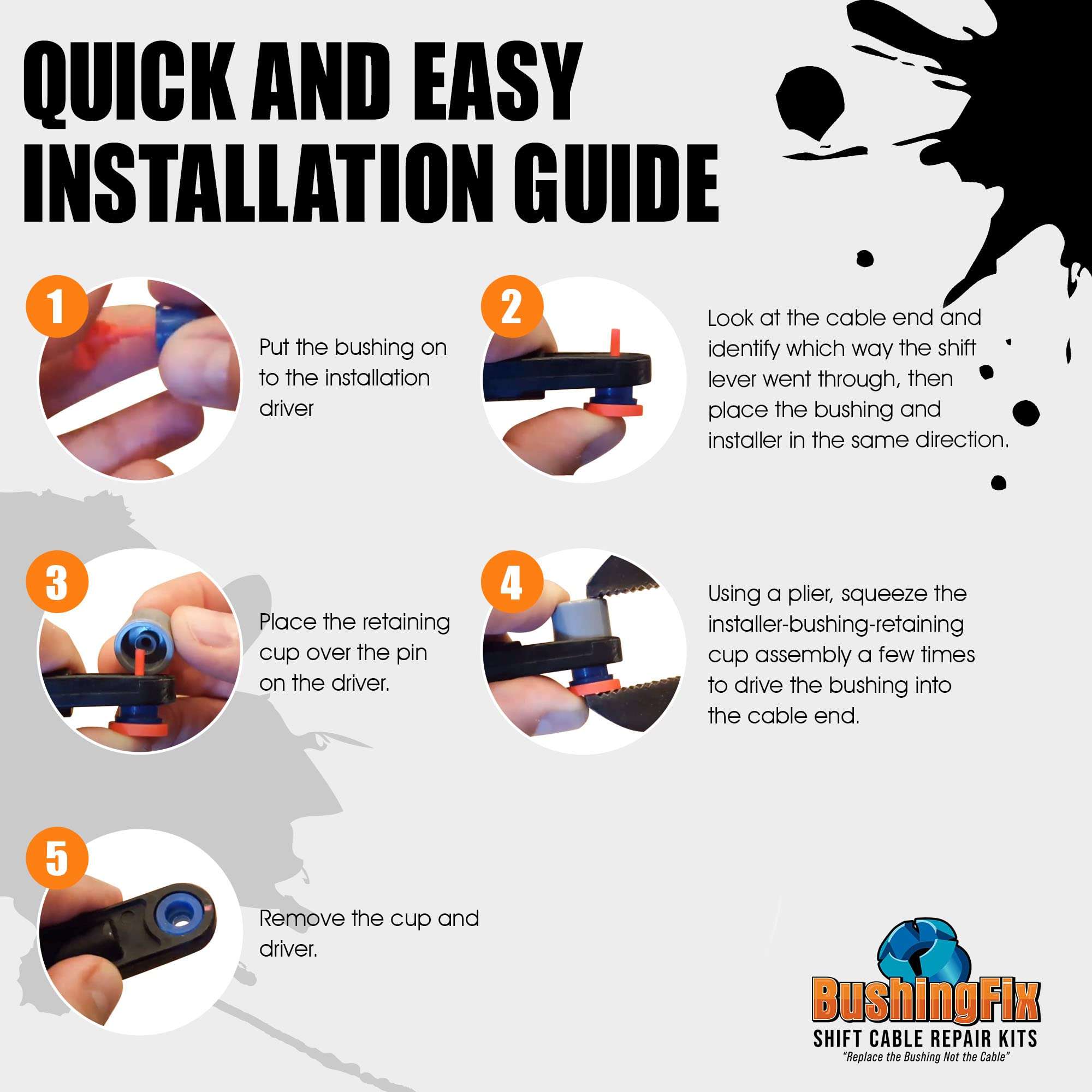 QUICK AND EASY INSTALLATION GUIDE

1

Put the bushing on to the installation driver

2

Look at the cable end and identify which way the shift lever went through, then place the bushing and installer in the same direction.

3

Place the retaining cup over the pin on the driver.

4

Using a plier, squeeze the installer-bushing-retaining cup assembly a few times to drive the bushing into the cable end.

5

Remove the cup and driver.

BushingFix
SHIFT CABLE REPAIR KITS
"Replace the Bushing Not the Cable"