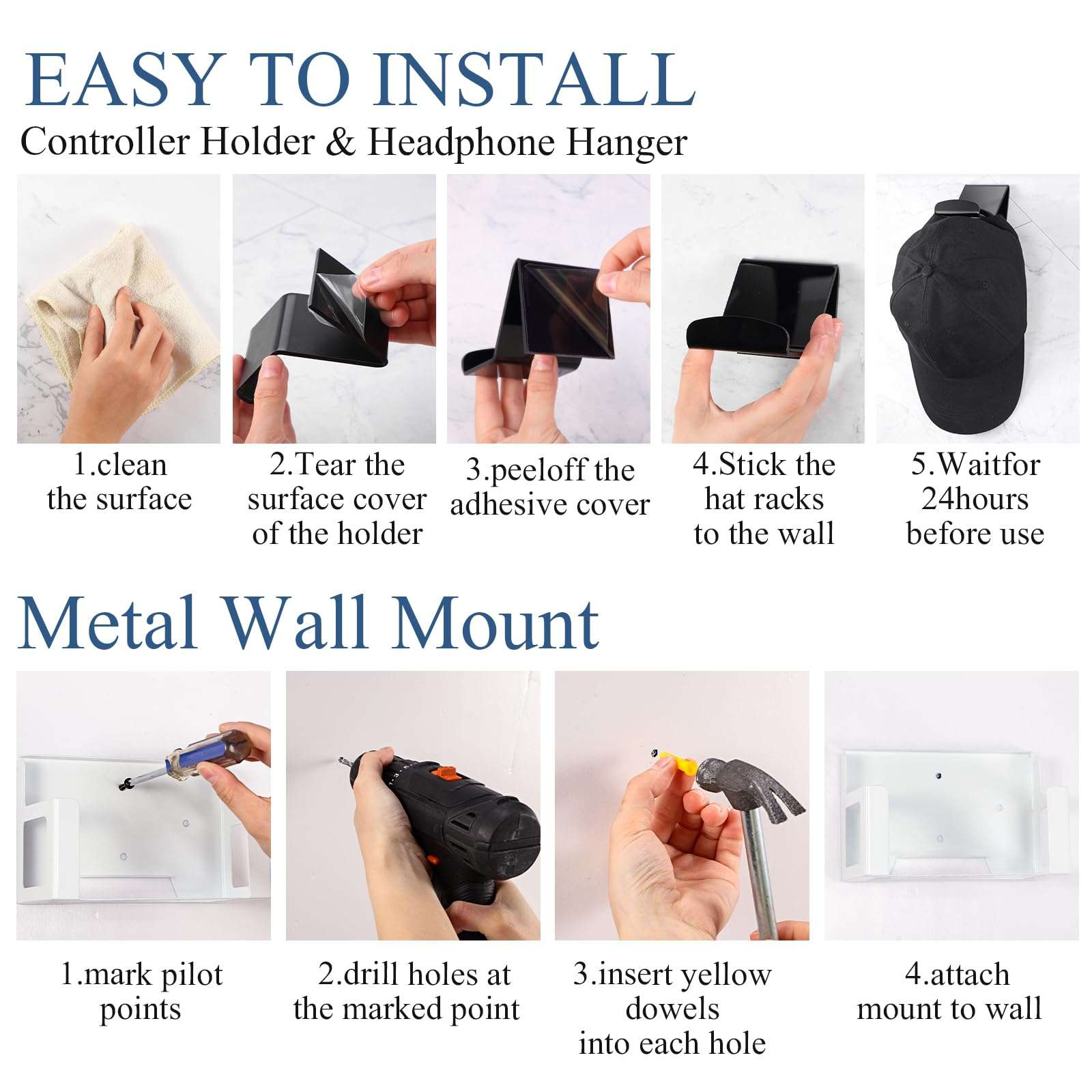 EASY TO INSTALL
Controller Holder & Headphone Hanger

1.clean the surface

2.Tear the surface cover of the holder

3.peeloff the adhesive cover

4.Stick the hat racks to the wall

5.Waitfor 24hours before use

Metal Wall Mount

1.mark pilot points

2.drill holes at the marked point

3.insert yellow dowels into each hole

4.attach mount to wall