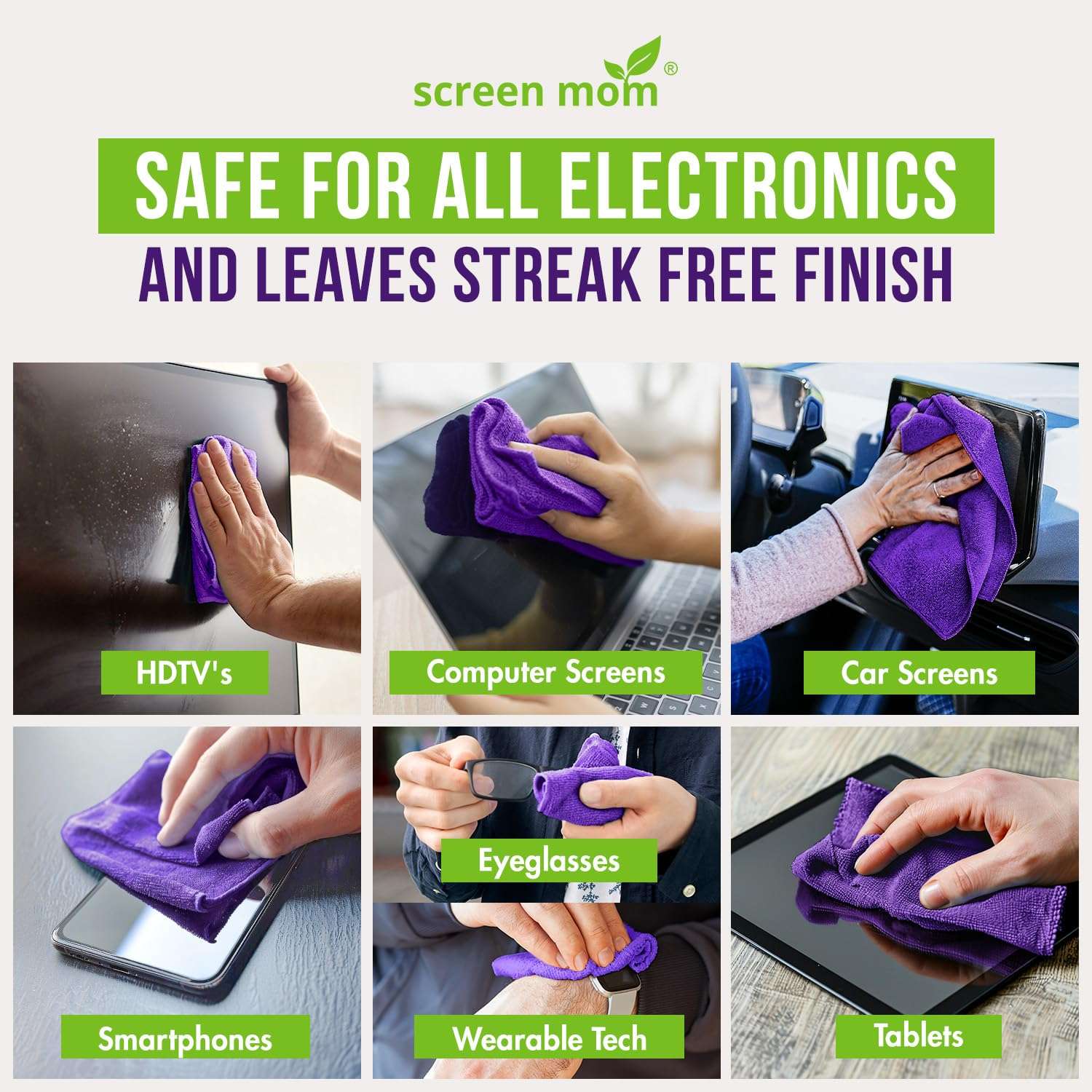 screen mom®

SAFE FOR ALL ELECTRONICS
AND LEAVES STREAK FREE FINISH

HDTV's

Computer Screens

Car Screens

Smartphones

Eyeglasses

Wearable Tech

Tablets