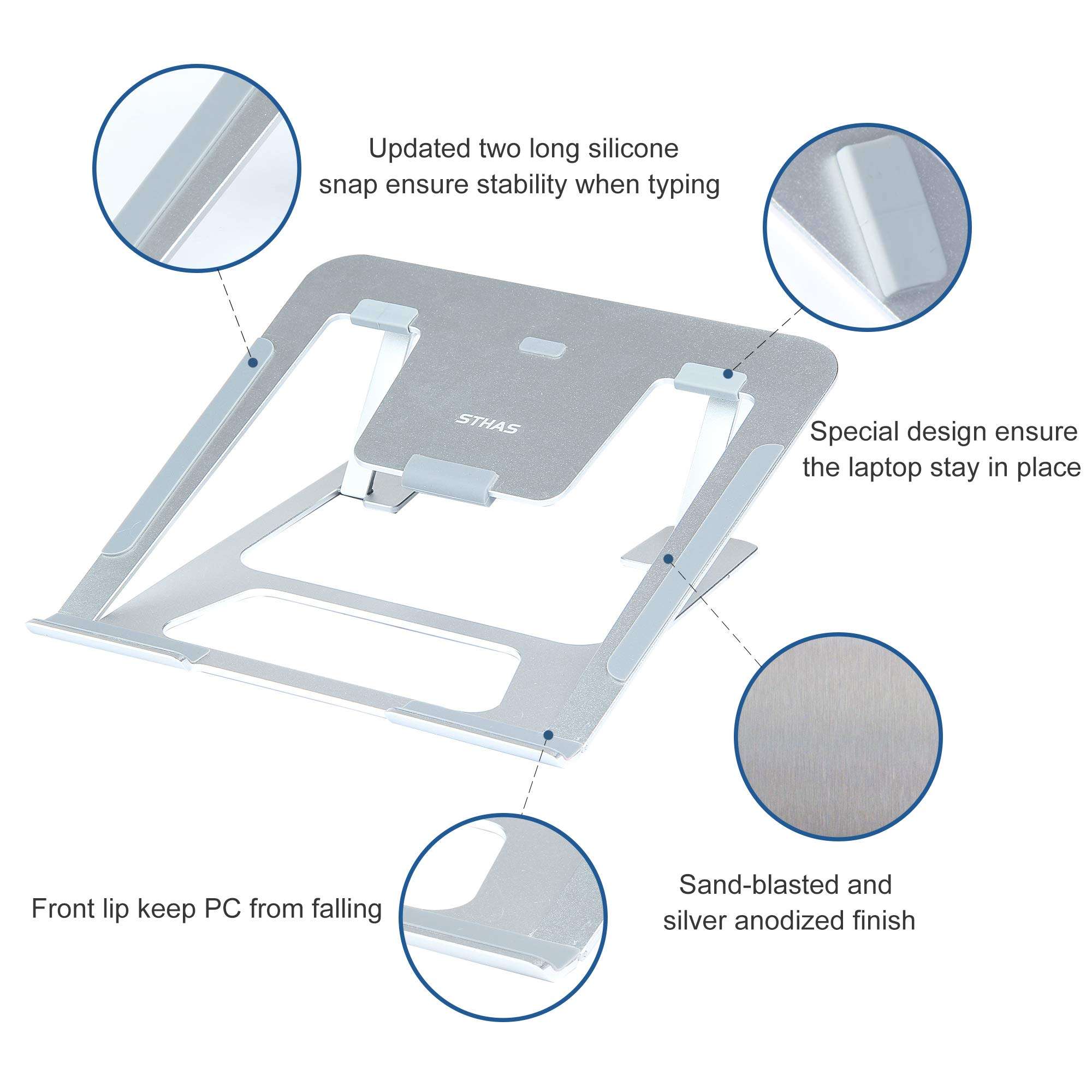 Updated two long silicone snap ensure stability when typing

STHAS

Special design ensure the laptop stay in place

Front lip keep PC from falling

Sand-blasted and silver anodized finish