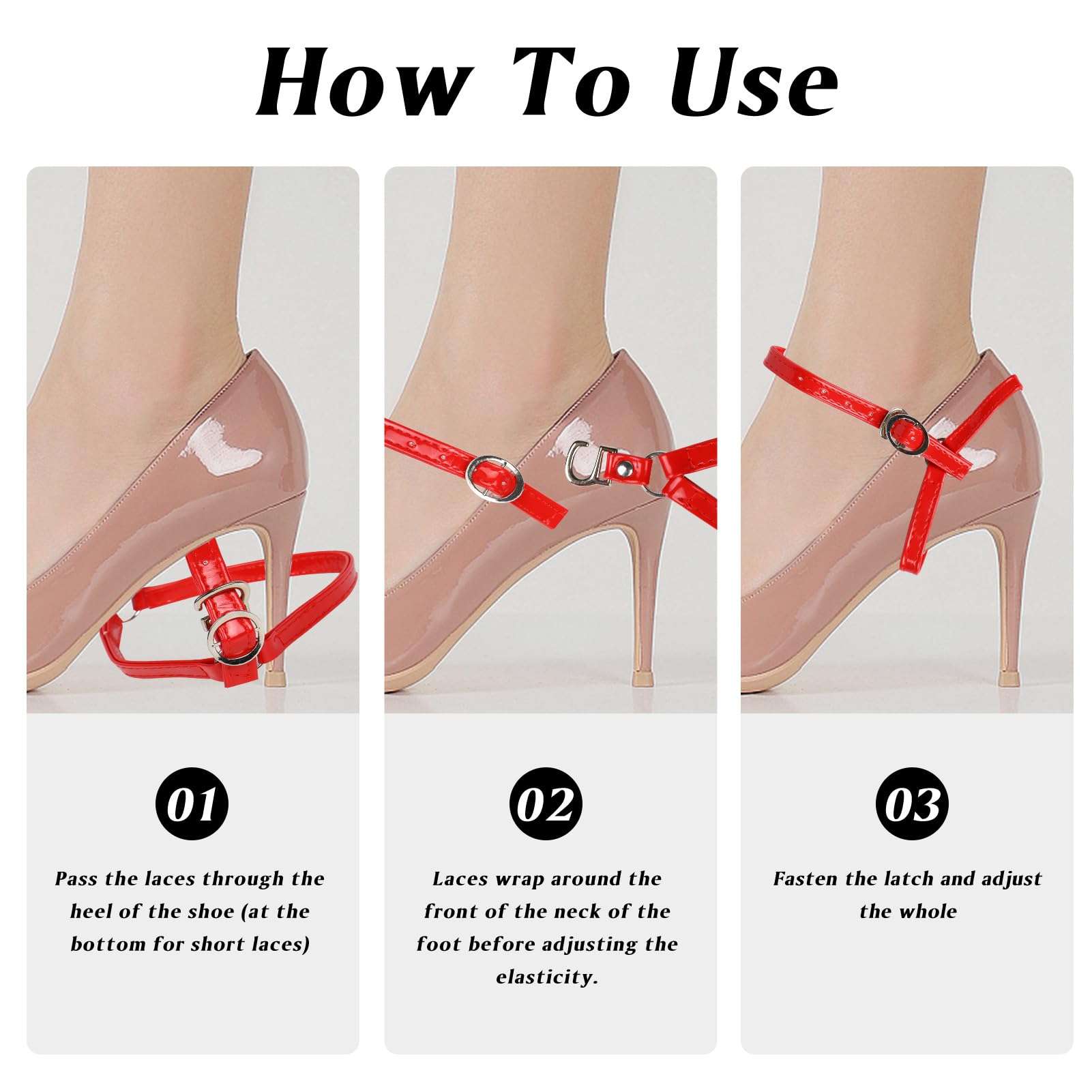 How To Use

01

Pass the laces through the heel of the shoe (at the bottom for short laces)

02

Laces wrap around the front of the neck of the foot before adjusting the elasticity.

03

Fasten the latch and adjust the whole