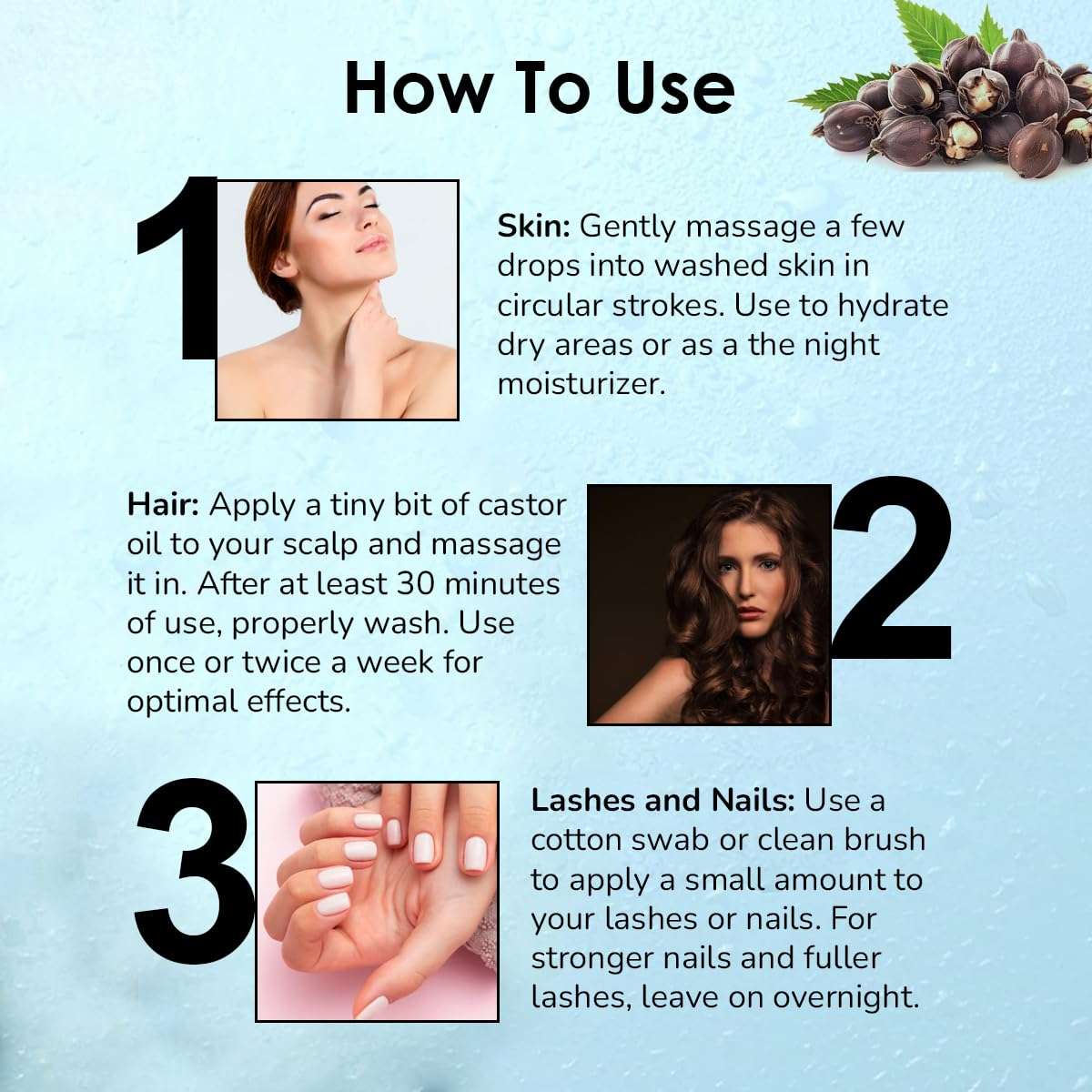 How To Use

1

Skin: Gently massage a few drops into washed skin in circular strokes. Use to hydrate dry areas or as a the night moisturizer.

Hair: Apply a tiny bit of castor oil to your scalp and massage it in. After at least 30 minutes of use, properly wash. Use once or twice a week for optimal effects.

2

3

Lashes and Nails: Use a cotton swab or clean brush to apply a small amount to your lashes or nails. For stronger nails and fuller lashes, leave on overnight.