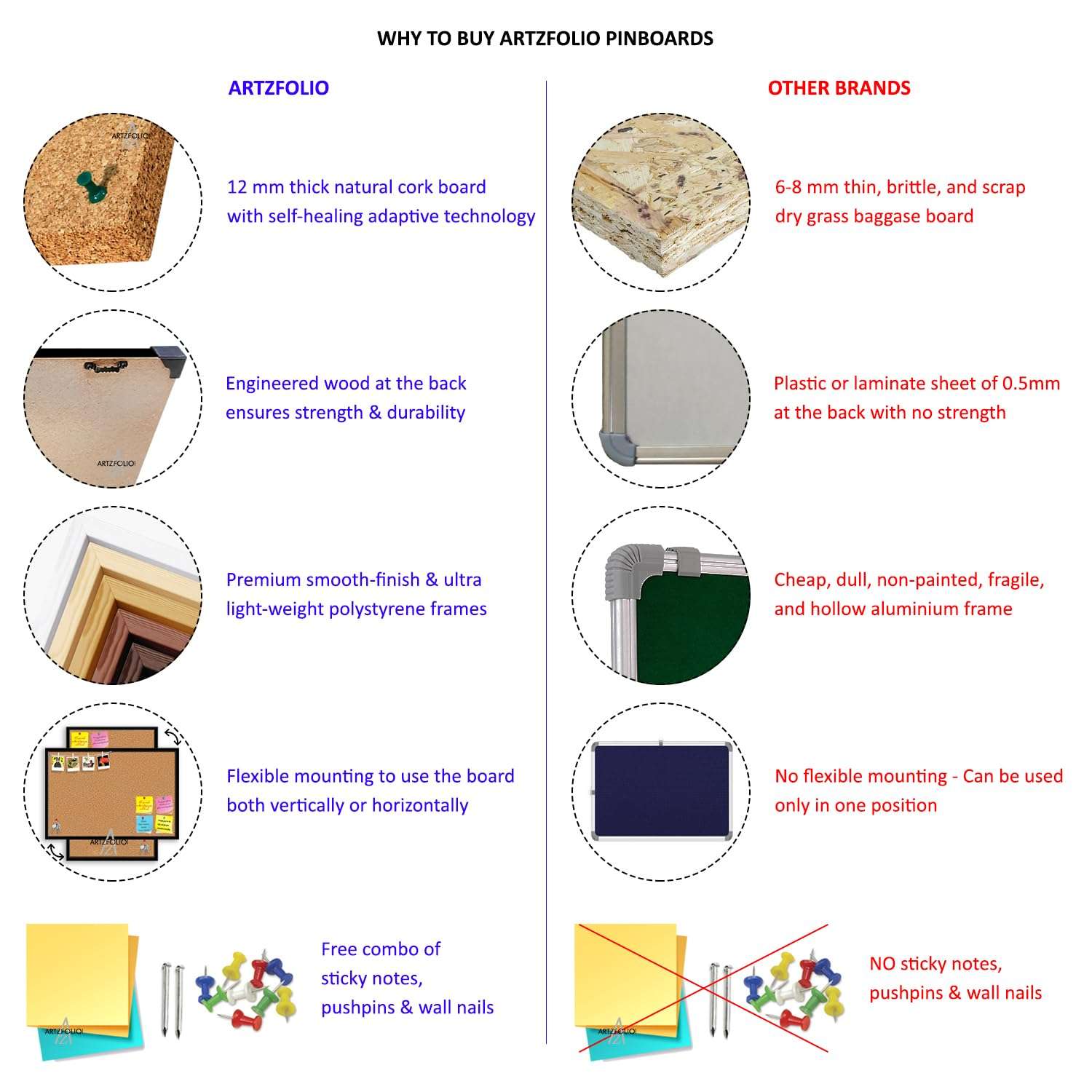 WHY TO BUY ARTZFOLIO PINBOARDS

ARTZFOLIO

ARTZFOLIO!

12 mm thick natural cork board with self-healing adaptive technology

ARTZFOLIO!

Engineered wood at the back ensures strength & durability

Premium smooth-finish & ultra light-weight polystyrene frames

ARTZFOLIO!

Flexible mounting to use the board both vertically or horizontally

ARTZFOLIO!

Free combo of sticky notes, pushpins & wall nails

OTHER BRANDS

6-8 mm thin, brittle, and scrap dry grass baggase board

Plastic or laminate sheet of 0.5mm at the back with no strength

Cheap, dull, non-painted, fragile, and hollow aluminium frame

No flexible mounting - Can be used only in one position

ARTZFOLIO!

NO sticky notes, pushpins & wall nails