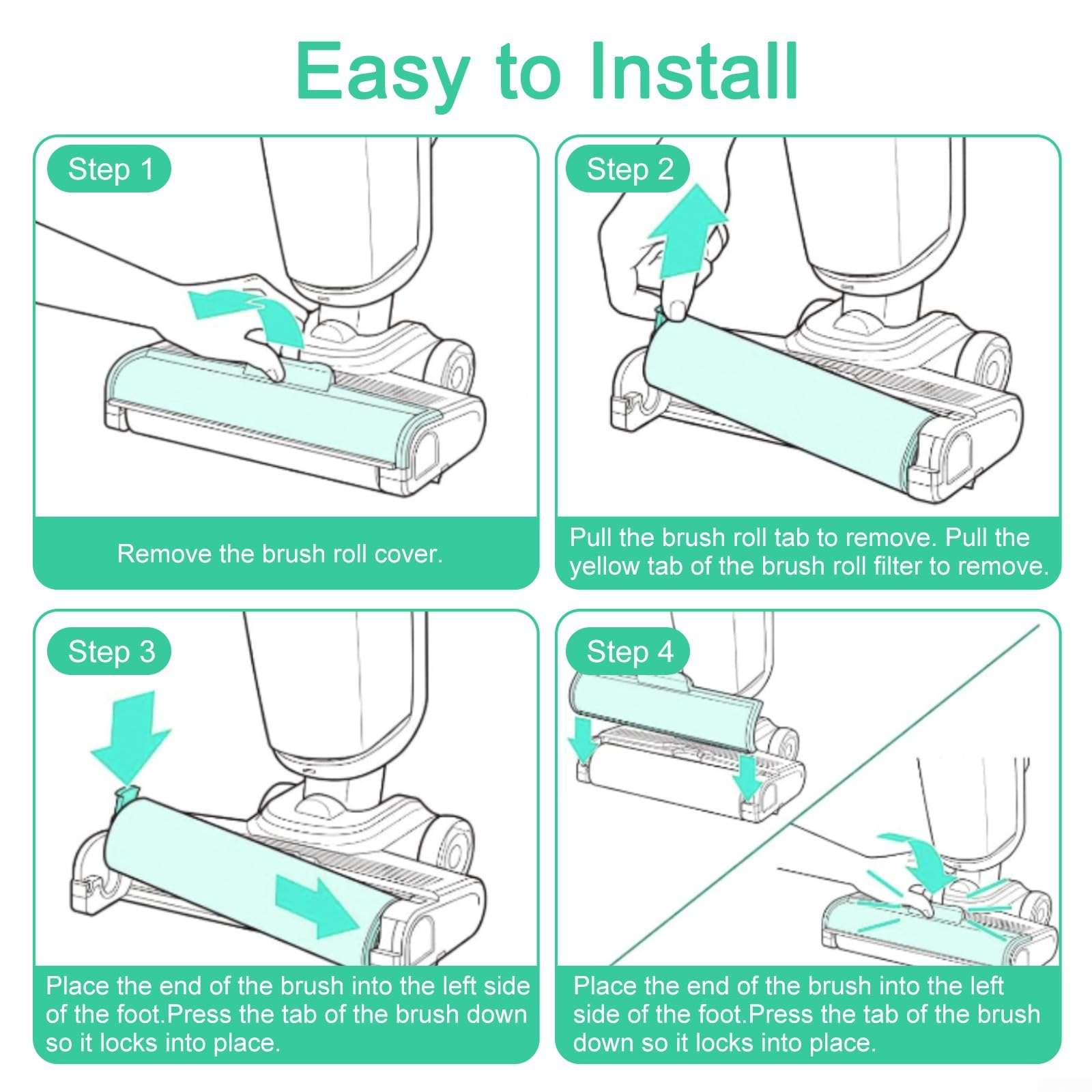 Easy to Install

Step 1

Remove the brush roll cover.

Step 2

Pull the brush roll tab to remove. Pull the yellow tab of the brush roll filter to remove.

Step 3

Place the end of the brush into the left side of the foot.Press the tab of the brush down so it locks into place.

Step 4

Place the end of the brush into the left side of the foot.Press the tab of the brush down so it locks into place.