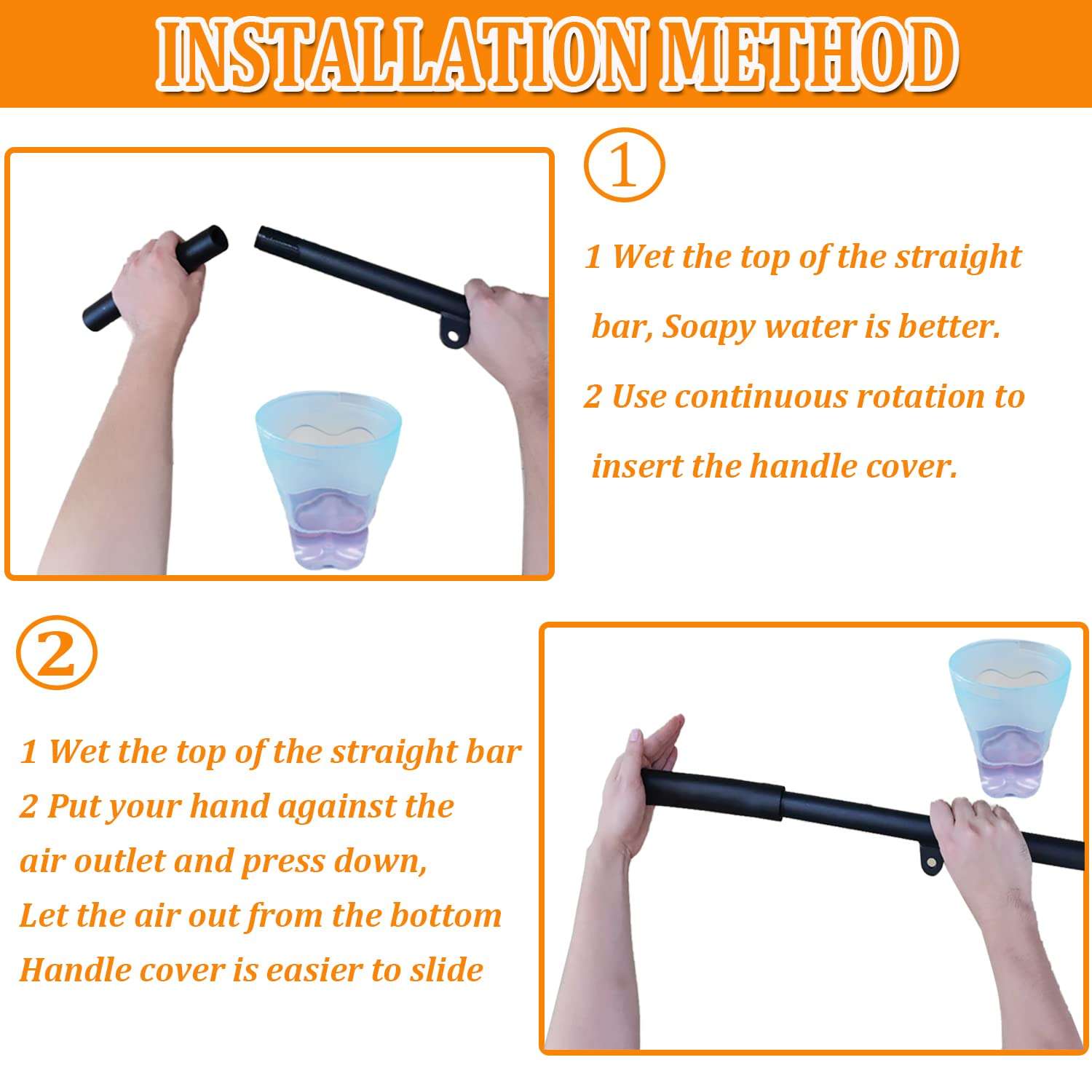 INSTALLATION METHOD

①

1 Wet the top of the straight bar, Soapy water is better.

2 Use continuous rotation to insert the handle cover.

②

1 Wet the top of the straight bar
2 Put your hand against the air outlet and press down,
Let the air out from the bottom
Handle cover is easier to slide