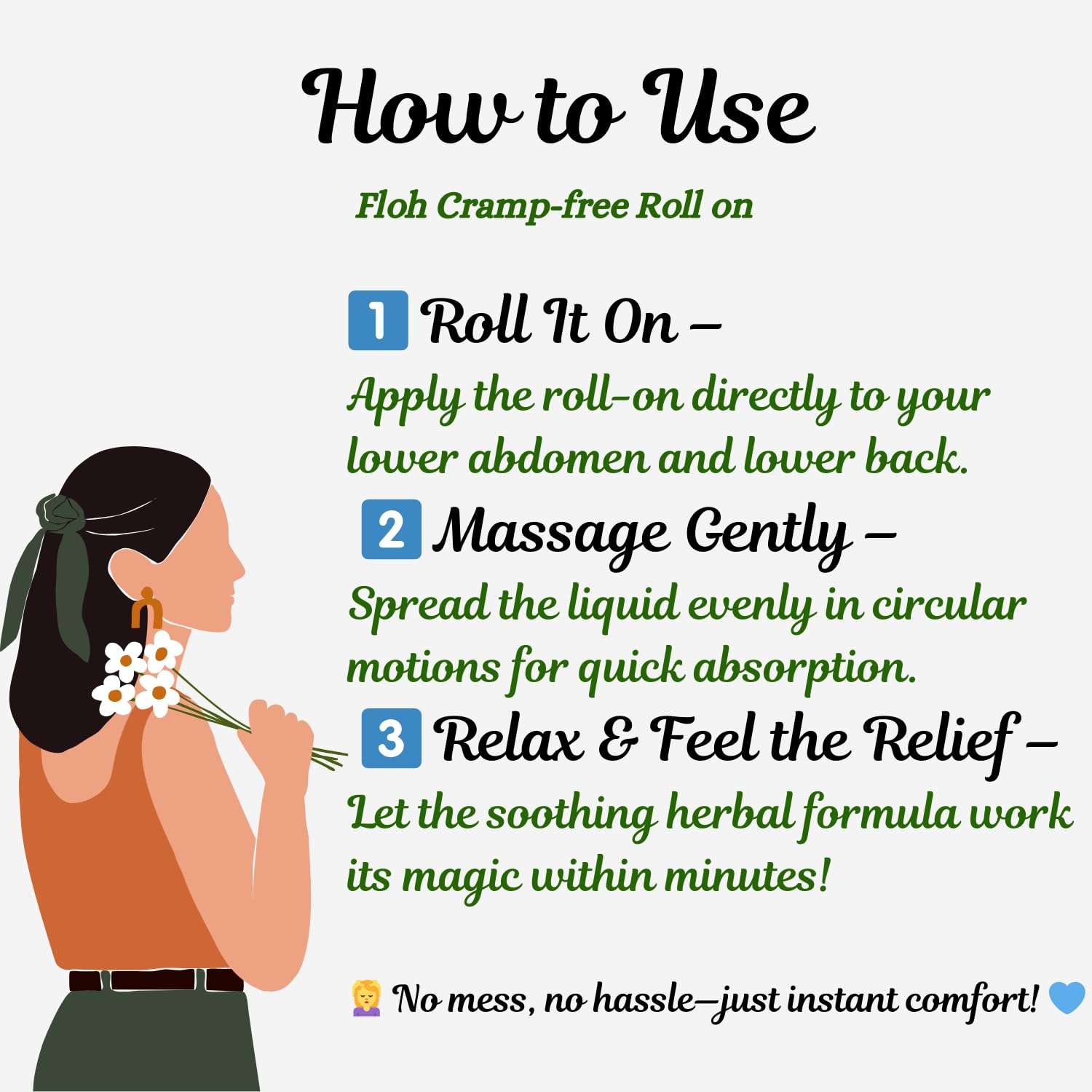 How to Use

Floh Cramp-free Roll on

1 Roll It On –
Apply the roll-on directly to your lower abdomen and lower back.

2 Massage Gently –
Spread the liquid evenly in circular motions for quick absorption.

3 Relax & Feel the Relief –
Let the soothing herbal formula work its magic within minutes!

💆 No mess, no hassle—just instant comfort! 💙