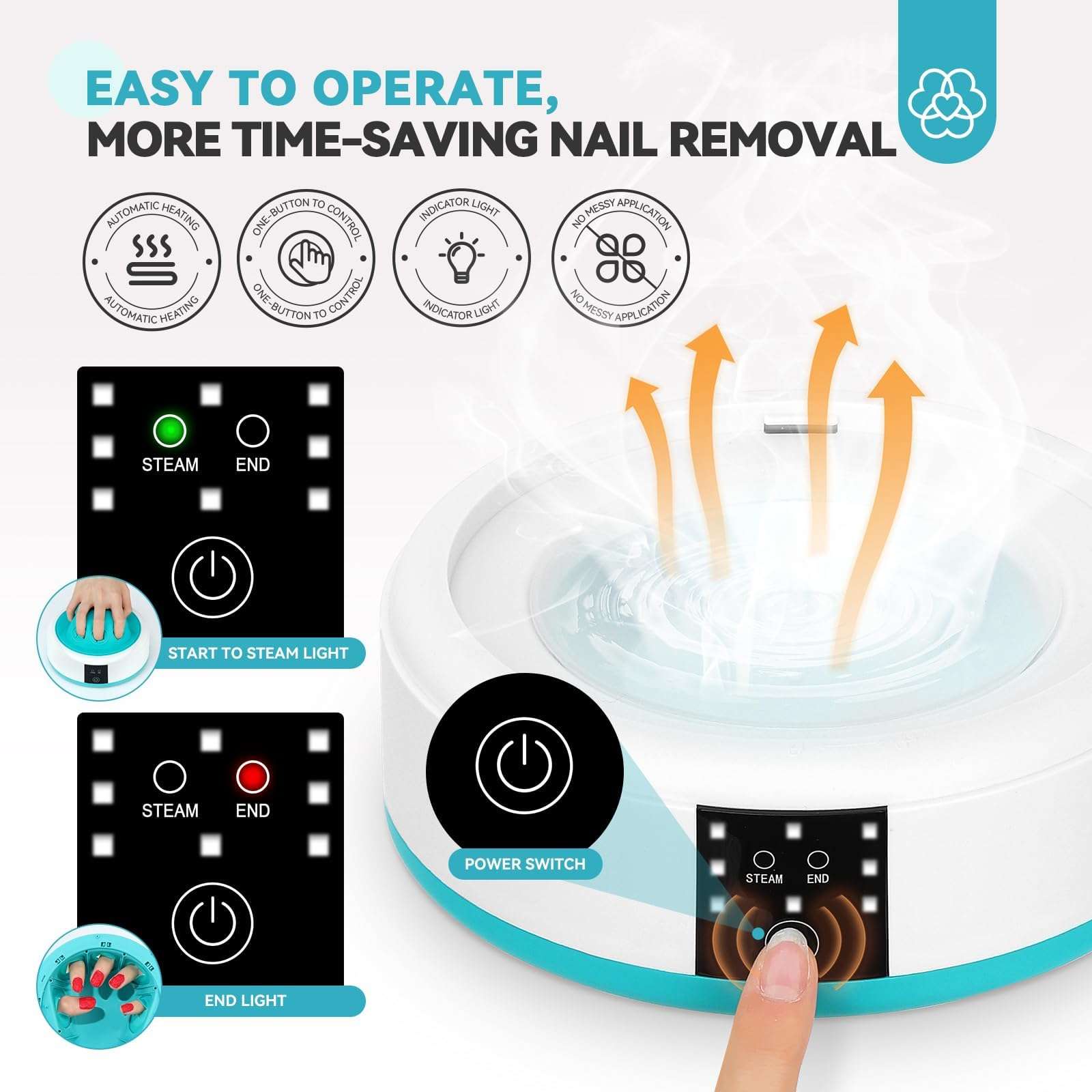 EASY TO OPERATE,
MORE TIME-SAVING NAIL REMOVAL

AUTOMATIC HEATING
AUTOMATIC HEATING

ONE-BUTTON TO CONTROL
ONE-BUTTON TO CONTROL

INDICATOR LIGHT
INDICATOR LIGHT

NO MESSY APPLICATION
NO MESSY APPLICATION

STEAM END

START TO STEAM LIGHT

STEAM END

END LIGHT

POWER SWITCH

STEAM END