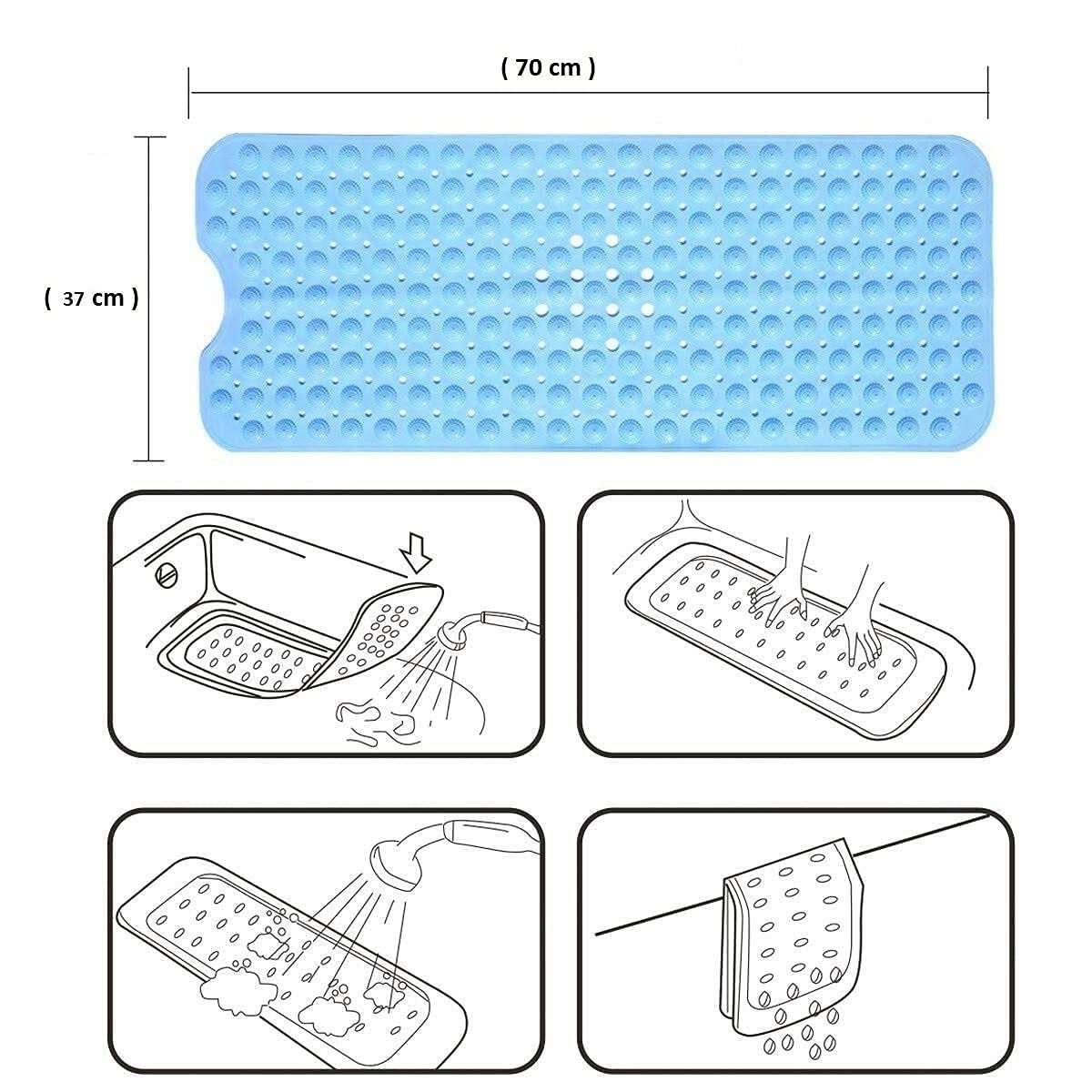 ( 70 cm )

( 37 cm )