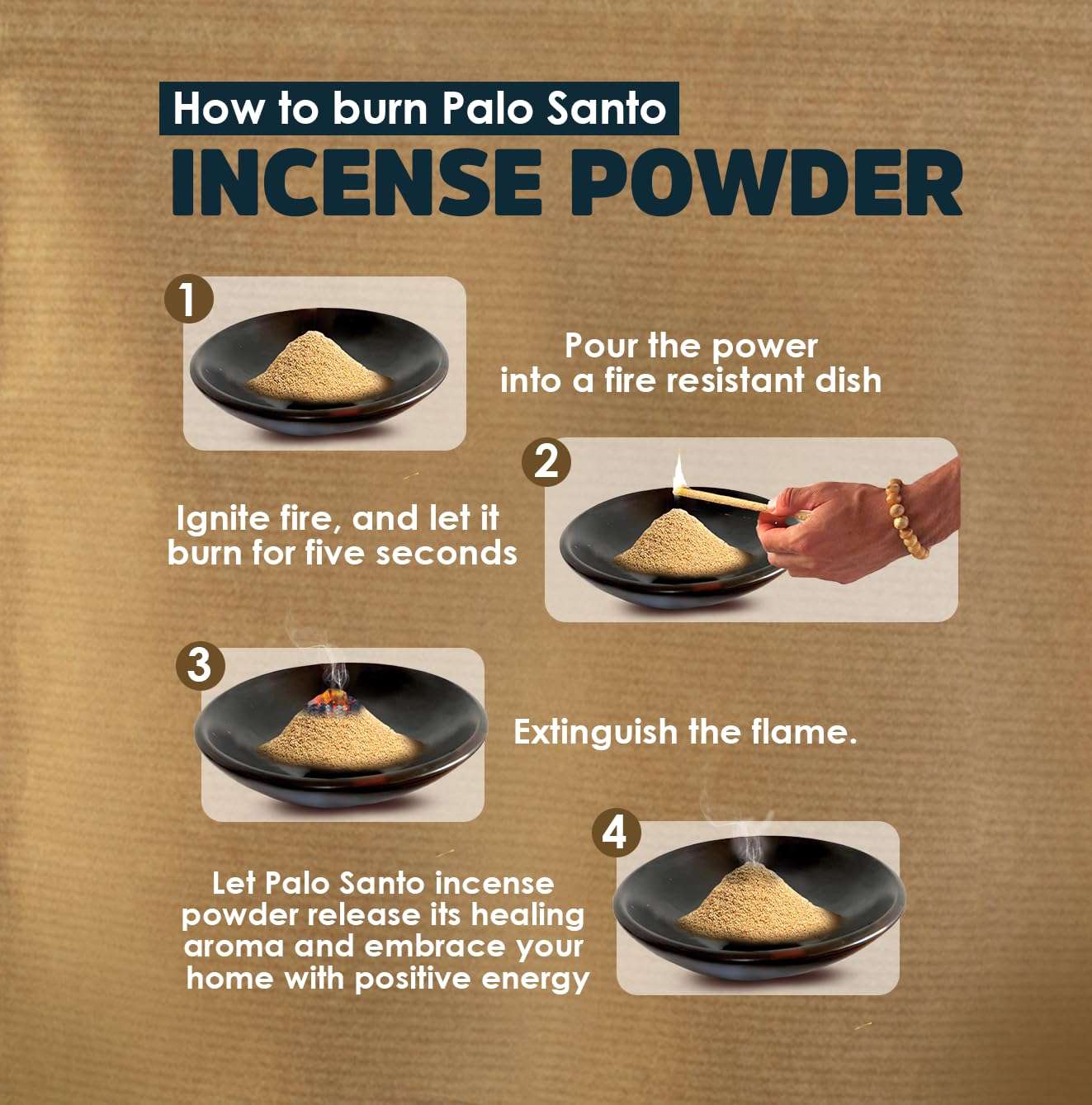 How to burn Palo Santo
INCENSE POWDER

1

Pour the power into a fire resistant dish

2

Ignite fire, and let it burn for five seconds

3

Extinguish the flame.

4

Let Palo Santo incense powder release its healing aroma and embrace your home with positive energy