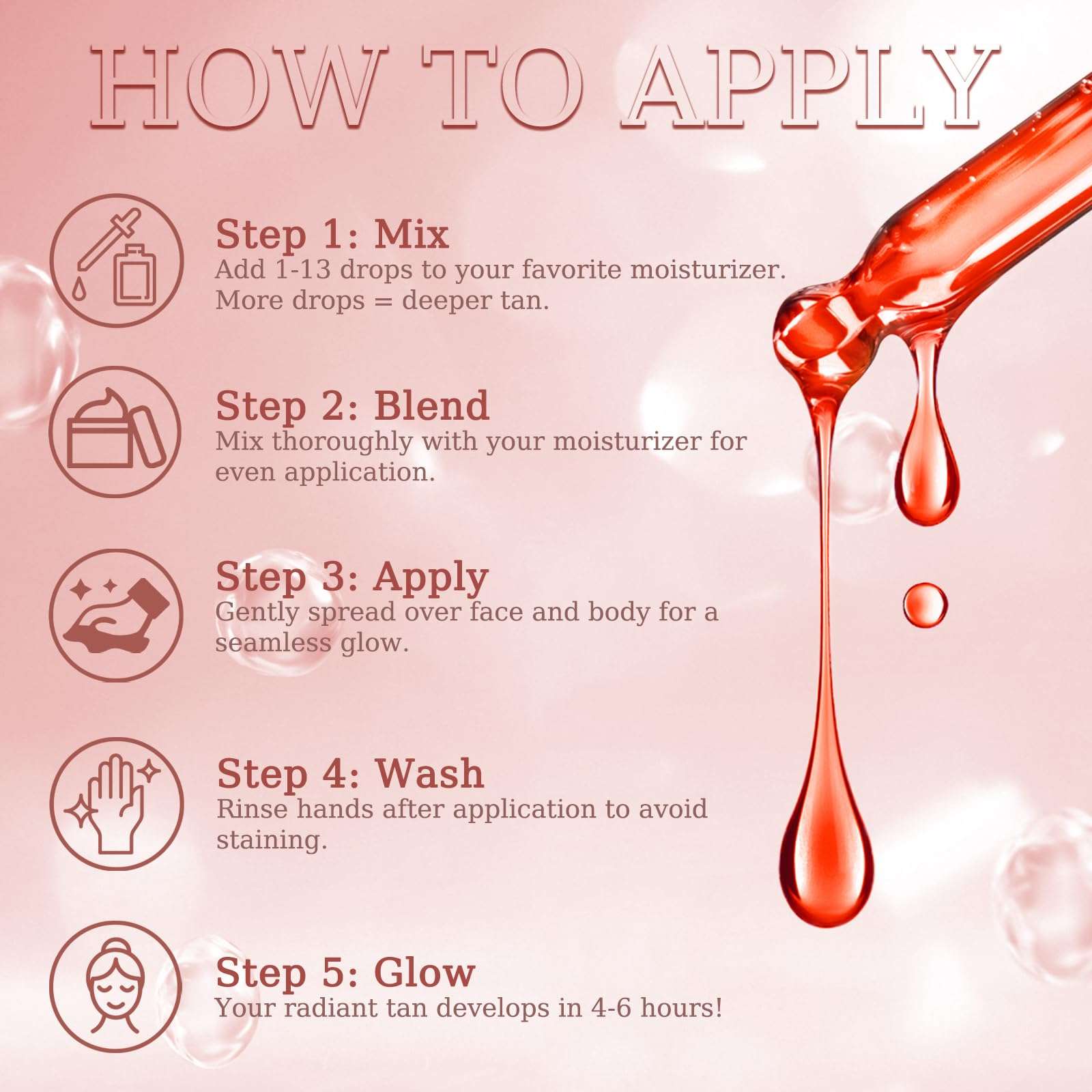 HOW TO APPLY

Step 1: Mix
Add 1-13 drops to your favorite moisturizer. More drops = deeper tan.

Step 2: Blend
Mix thoroughly with your moisturizer for even application.

Step 3: Apply
Gently spread over face and body for a seamless glow.

Step 4: Wash
Rinse hands after application to avoid staining.

Step 5: Glow
Your radiant tan develops in 4-6 hours!