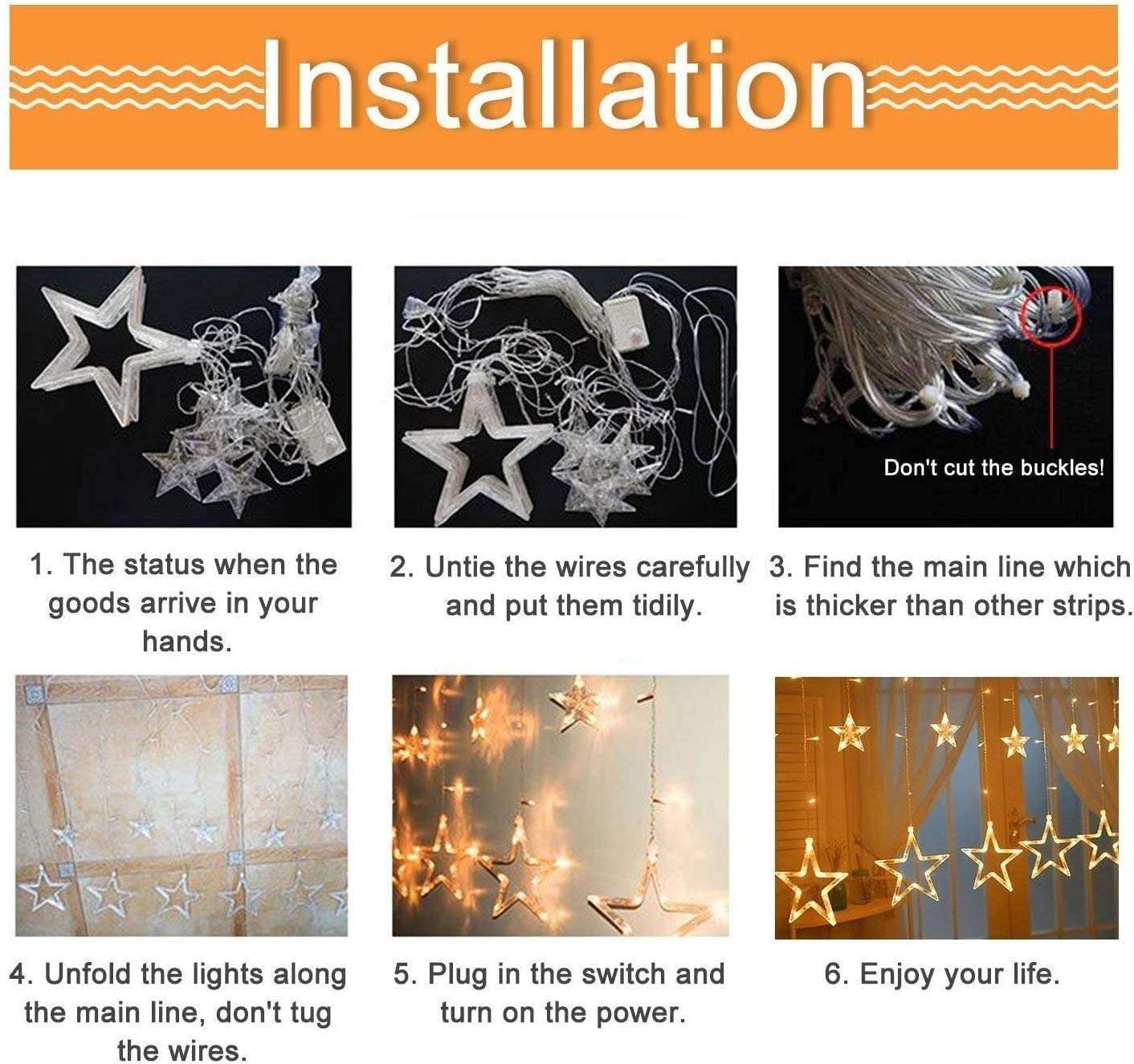 Installation

Don't cut the buckles!

1. The status when the goods arrive in your hands.

2. Untie the wires carefully and put them tidily.

3. Find the main line which is thicker than other strips.

4. Unfold the lights along the main line, don't tug the wires.

5. Plug in the switch and turn on the power.

6. Enjoy your life.