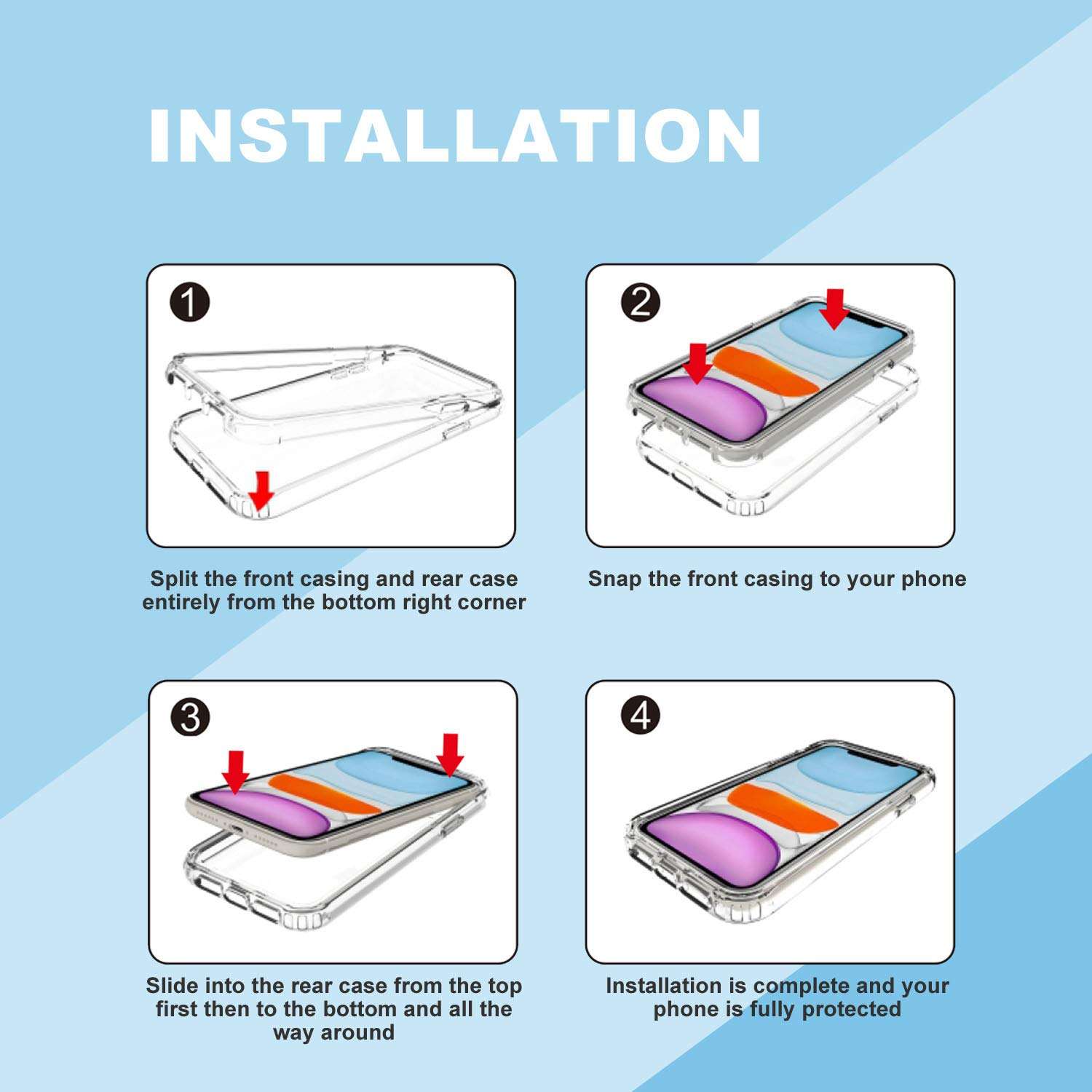 INSTALLATION

1

Split the front casing and rear case entirely from the bottom right corner

2

Snap the front casing to your phone

3

Slide into the rear case from the top first then to the bottom and all the way around

4

Installation is complete and your phone is fully protected