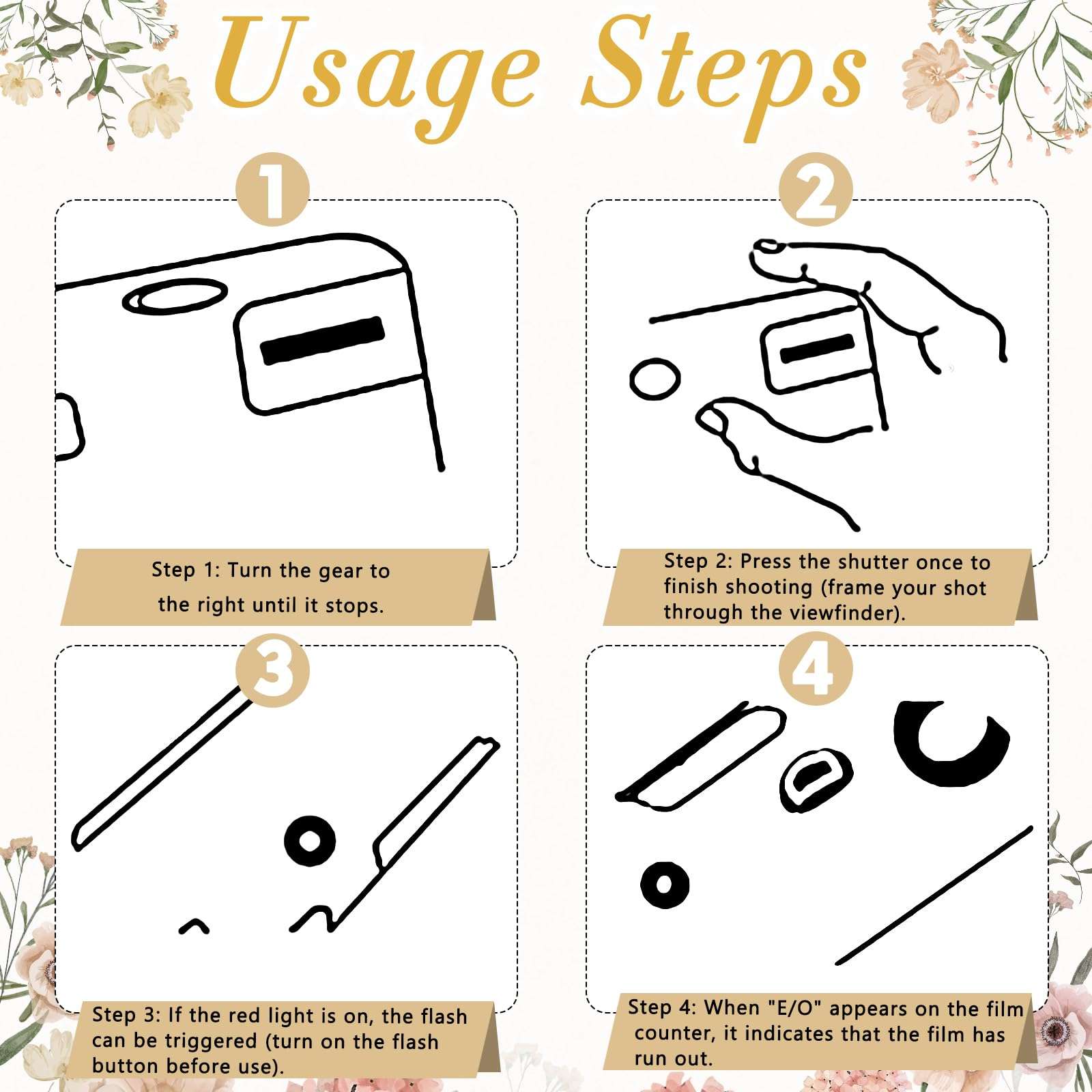 Usage Steps

1

Step 1: Turn the gear to the right until it stops.

2

Step 2: Press the shutter once to finish shooting (frame your shot through the viewfinder).

3

Step 3: If the red light is on, the flash can be triggered (turn on the flash button before use).

4

Step 4: When "E/O" appears on the film counter, it indicates that the film has run out.