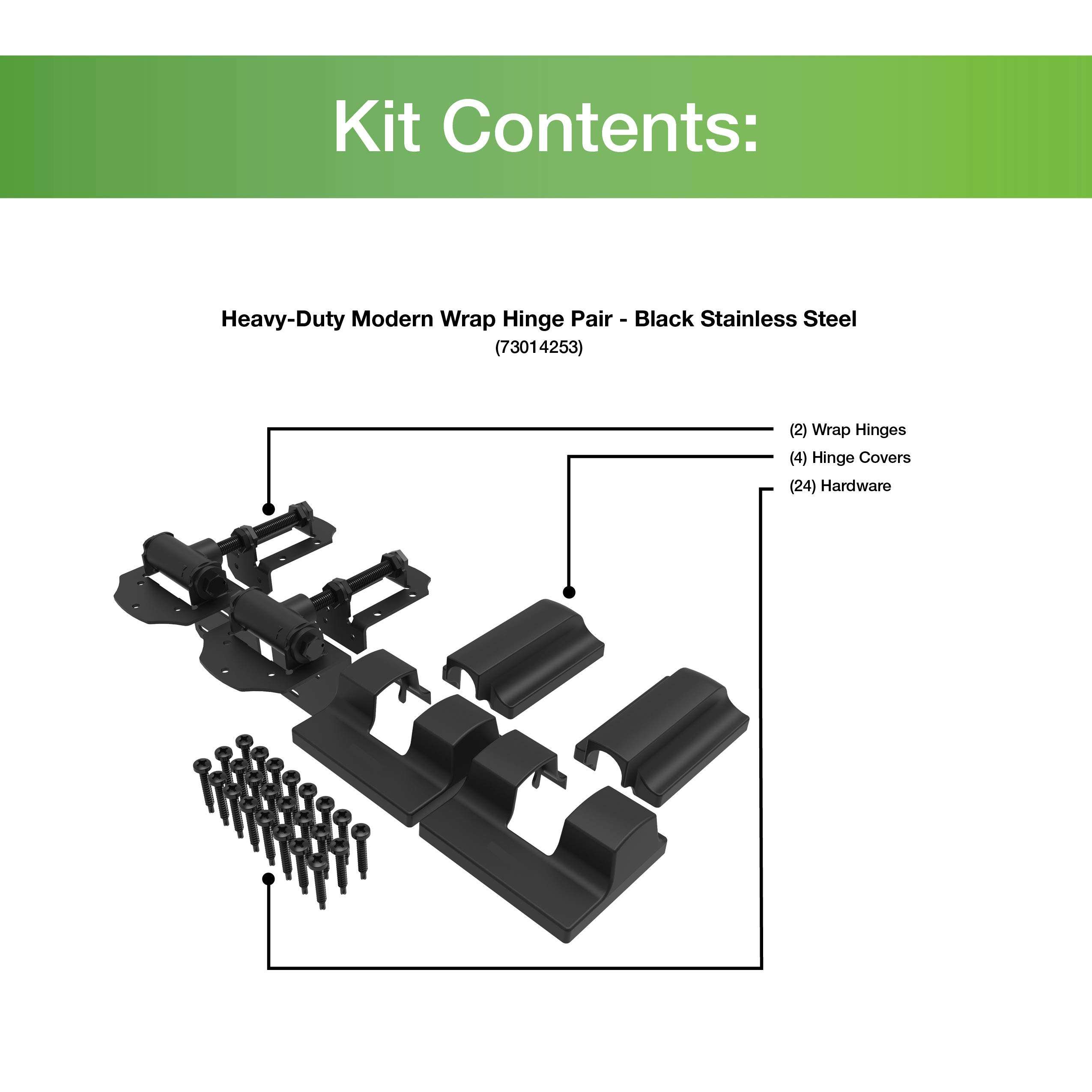 Kit Contents:

Heavy-Duty Modern Wrap Hinge Pair - Black Stainless Steel
(73014253)

(2) Wrap Hinges
(4) Hinge Covers
(24) Hardware