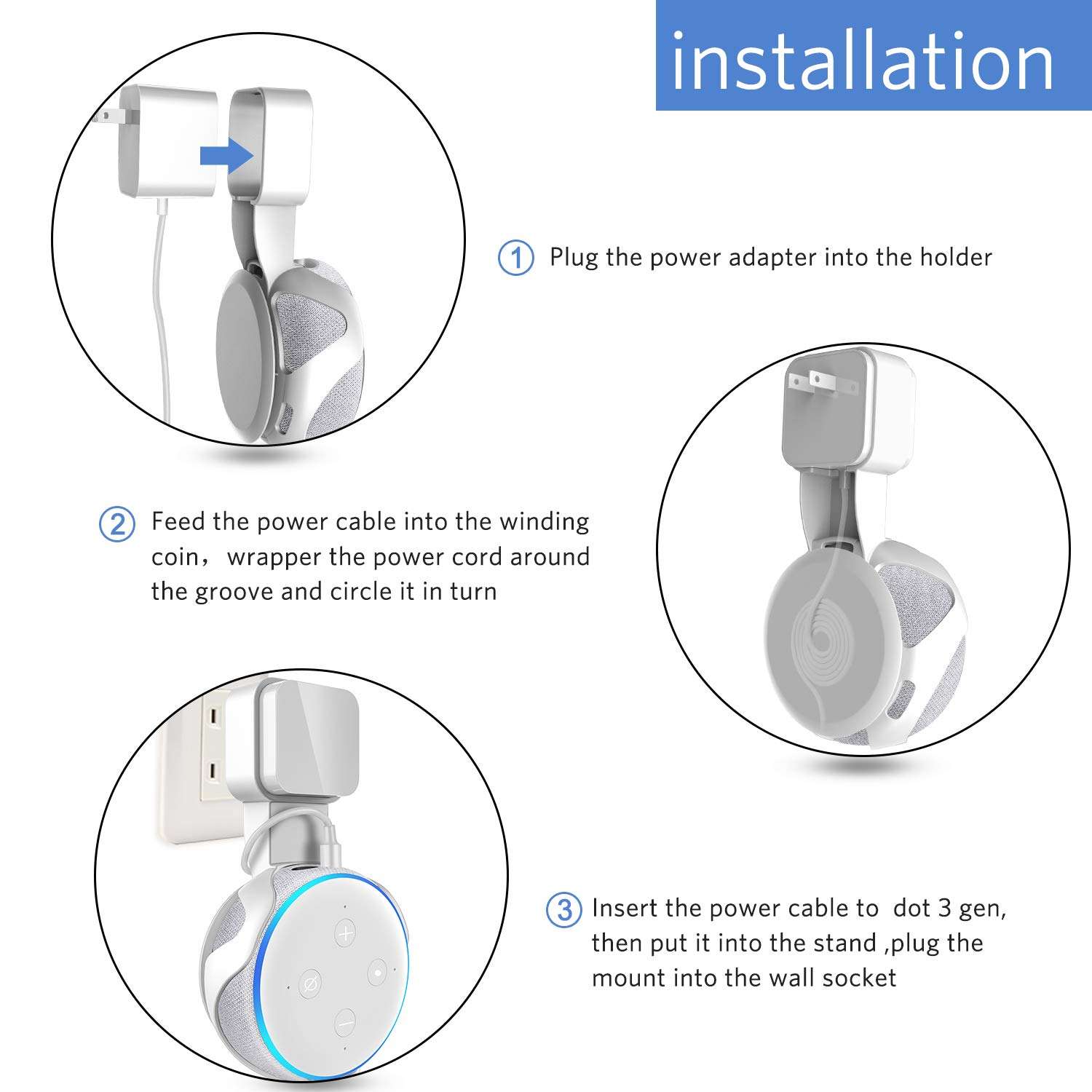 installation

① Plug the power adapter into the holder

② Feed the power cable into the winding coin， wrapper the power cord around the groove and circle it in turn

③ Insert the power cable to  dot 3 gen, then put it into the stand ,plug the mount into the wall socket