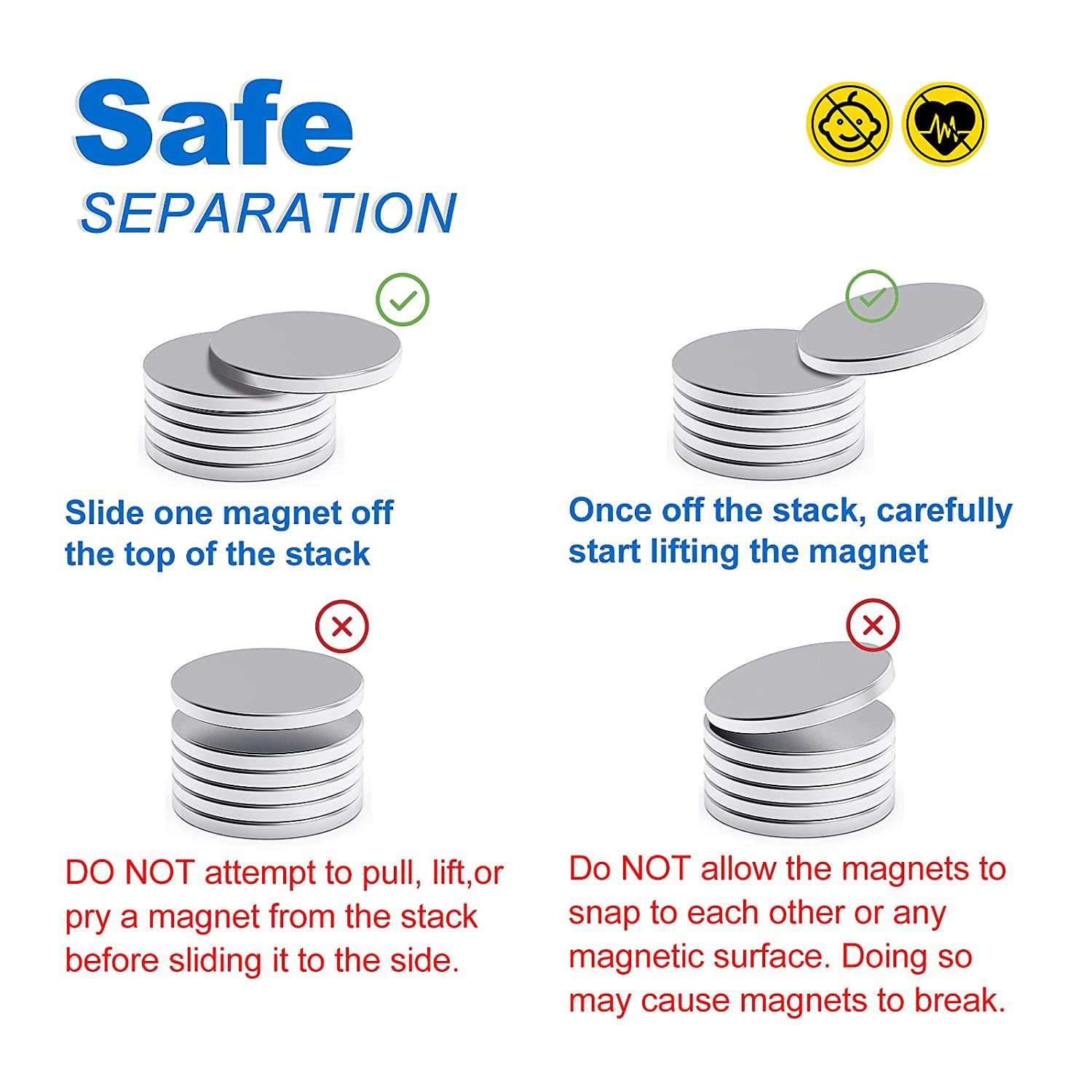 Safe
SEPARATION

Slide one magnet off the top of the stack

Once off the stack, carefully start lifting the magnet

DO NOT attempt to pull, lift,or pry a magnet from the stack before sliding it to the side.

Do NOT allow the magnets to snap to each other or any magnetic surface. Doing so may cause magnets to break.