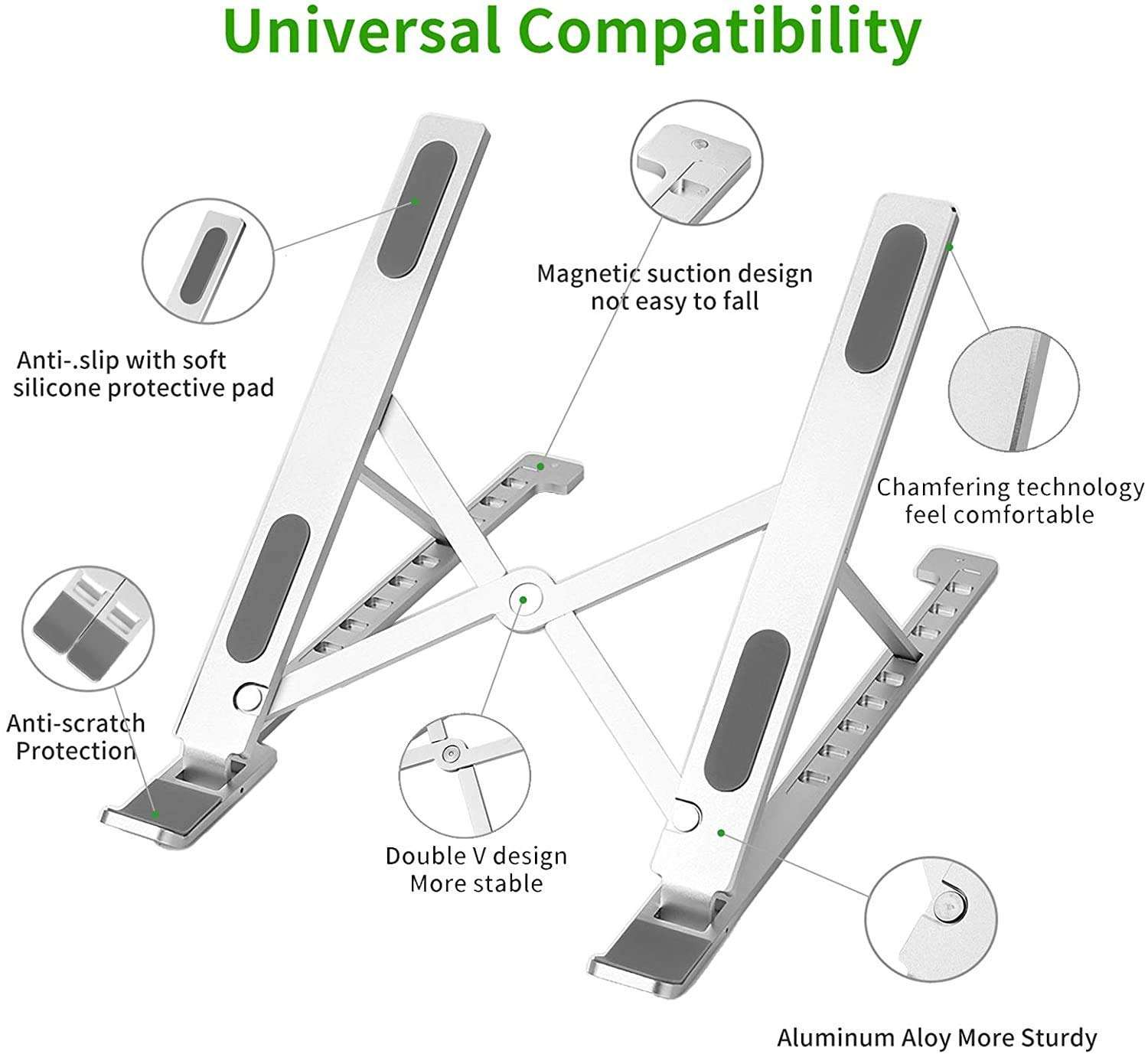 Universal Compatibility

Anti-.slip with soft silicone protective pad

Magnetic suction design not easy to fall

Chamfering technology feel comfortable

Anti-scratch Protection

Double V design More stable

Aluminum Aloy More Sturdy