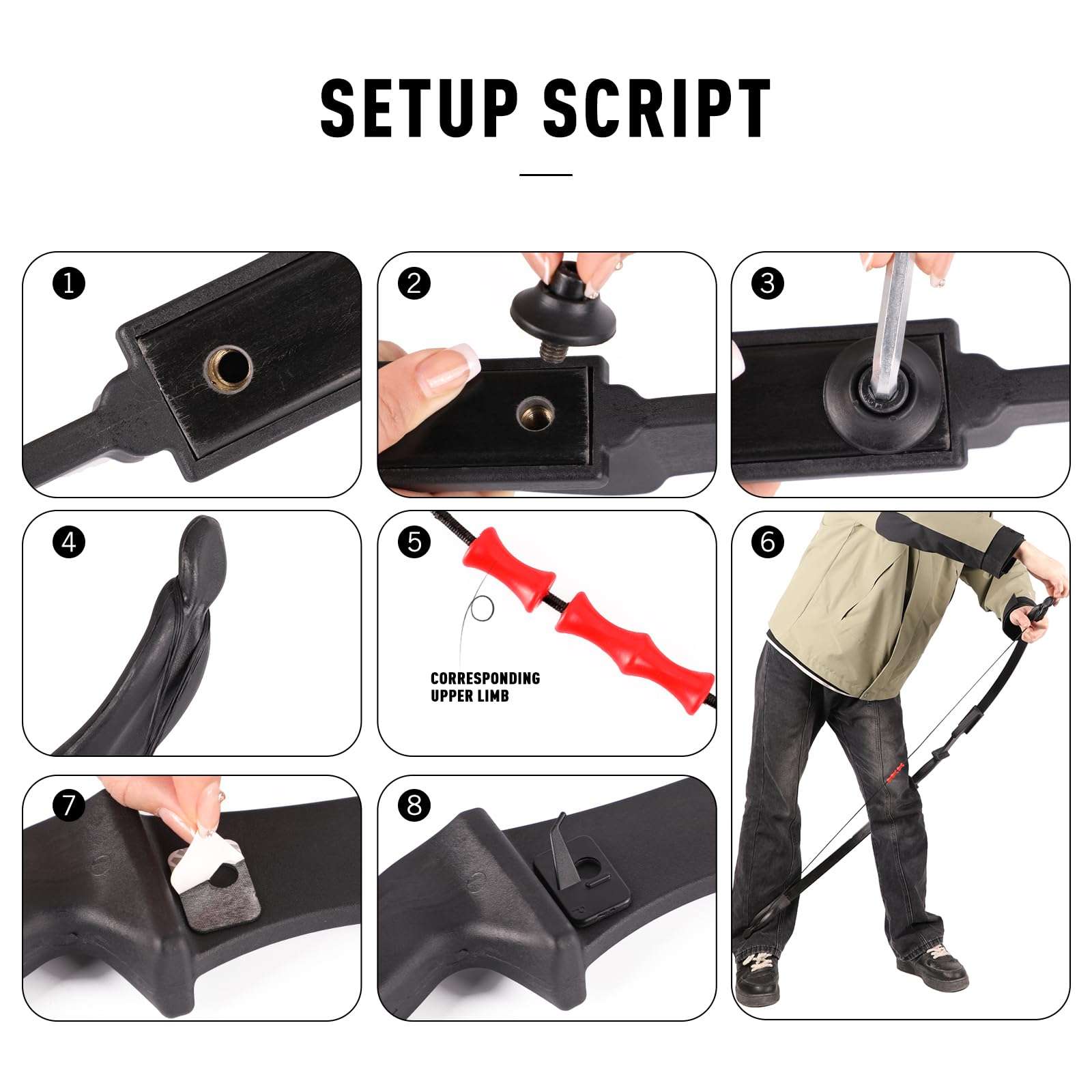 SETUP SCRIPT

1

2

3

4

5

CORRESPONDING UPPER LIMB

6

7

8