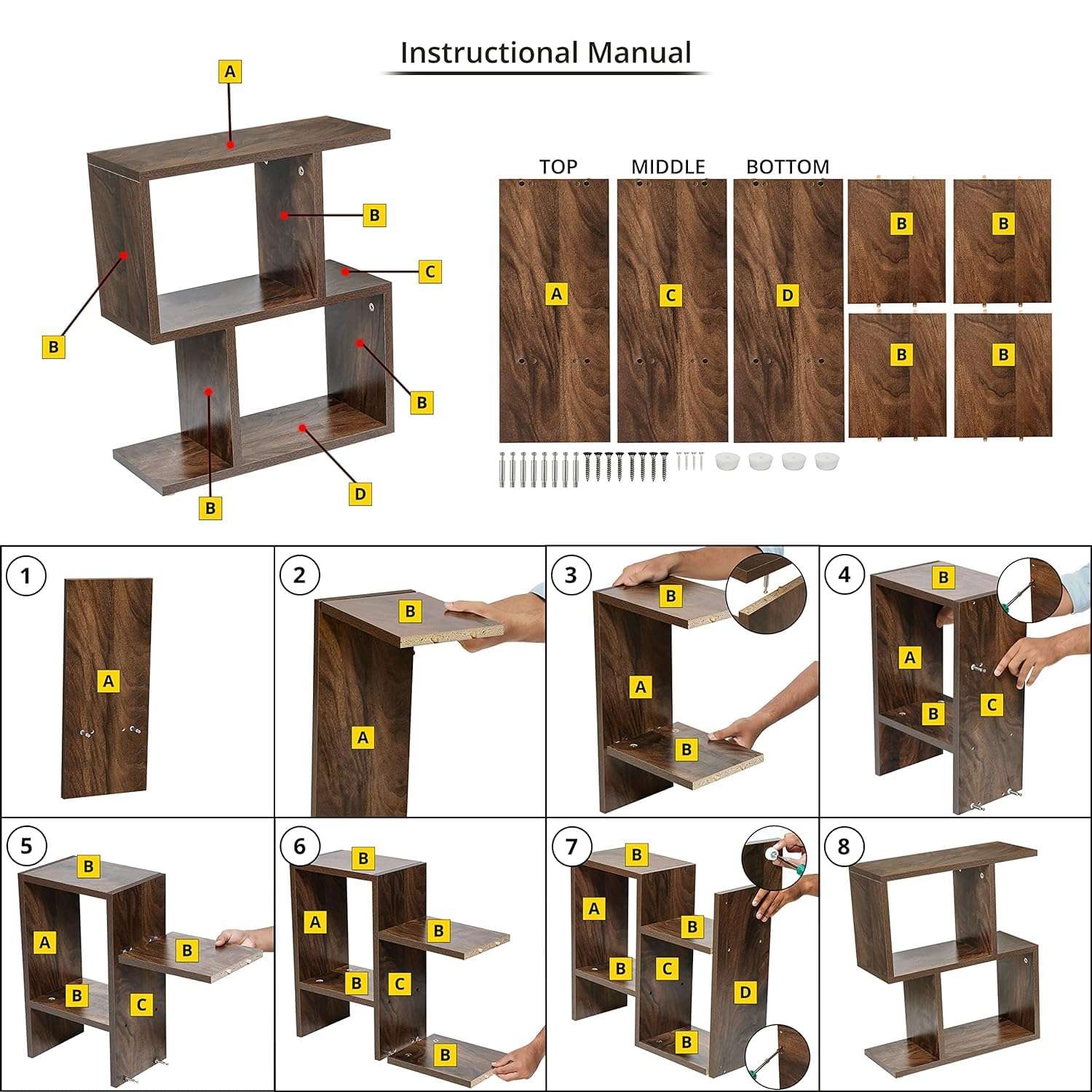 Instructional Manual

A
B
C
B
B
B
D

TOP
MIDDLE
BOTTOM
A
C
D
B
B
B
B

1
A

2
B
A

3
B
A
B

4
B
A
B
C

5
B
A
B
B
C

6
B
A
B
B
C
B

7
B
A
B
B
C
D
B

8