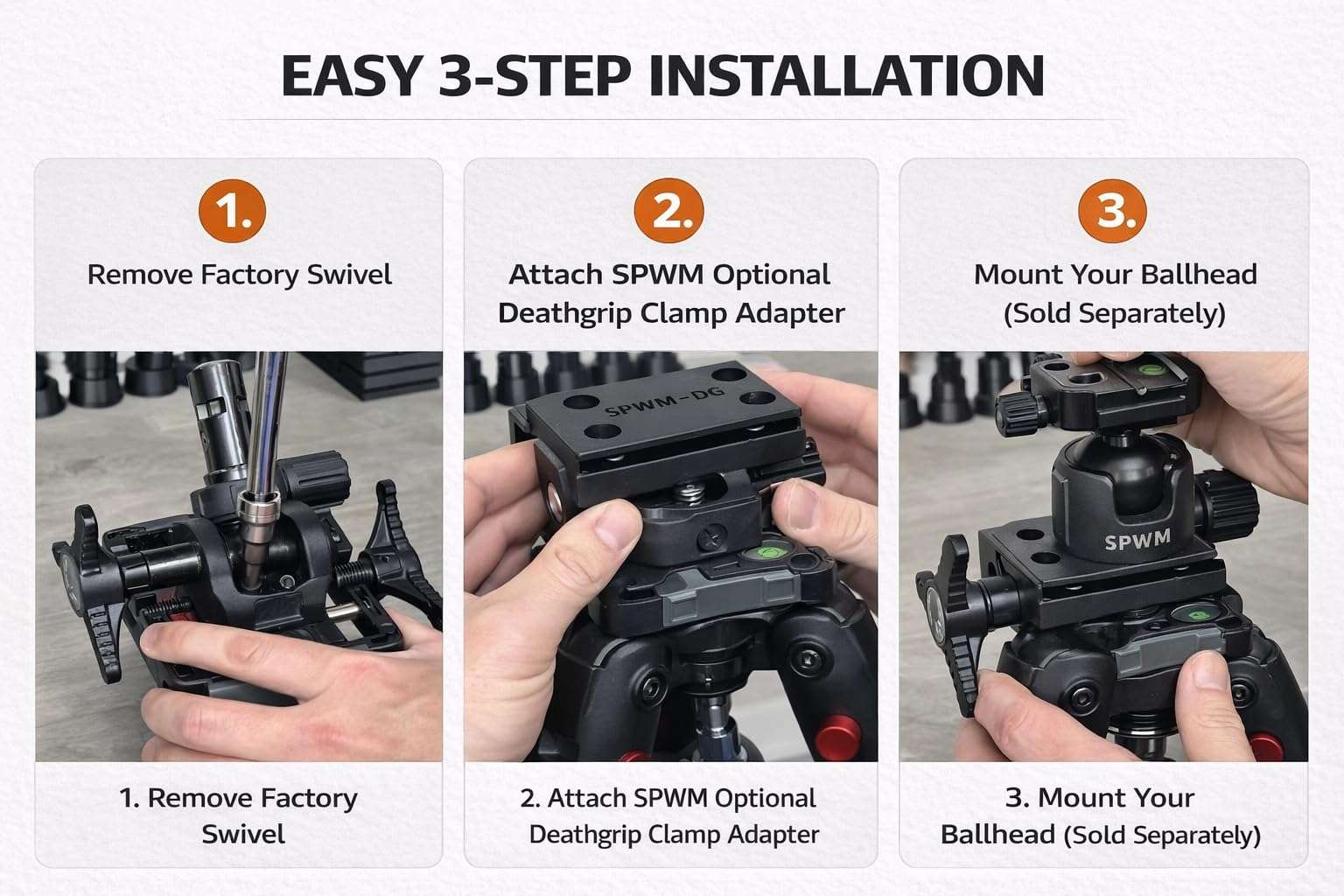 EASY 3-STEP INSTALLATION

1.

Remove Factory Swivel

1. Remove Factory Swivel

2.

Attach SPWM Optional Deathgrip Clamp Adapter

SPWM-DG

2. Attach SPWM Optional Deathgrip Clamp Adapter

3.

Mount Your Ballhead (Sold Separately)

SPWM

3. Mount Your Ballhead (Sold Separately)