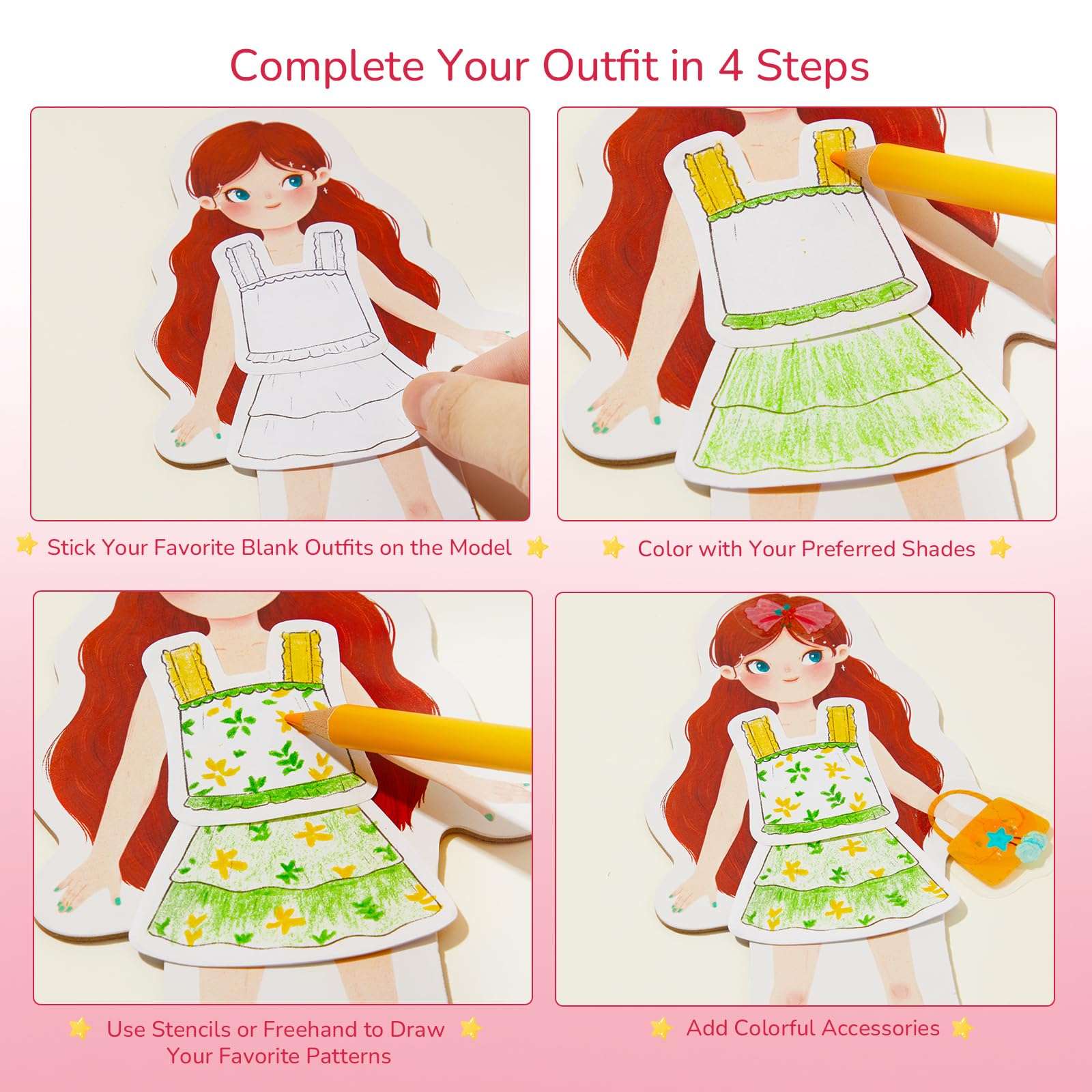 Complete Your Outfit in 4 Steps

Stick Your Favorite Blank Outfits on the Model

Color with Your Preferred Shades

Use Stencils or Freehand to Draw Your Favorite Patterns

Add Colorful Accessories