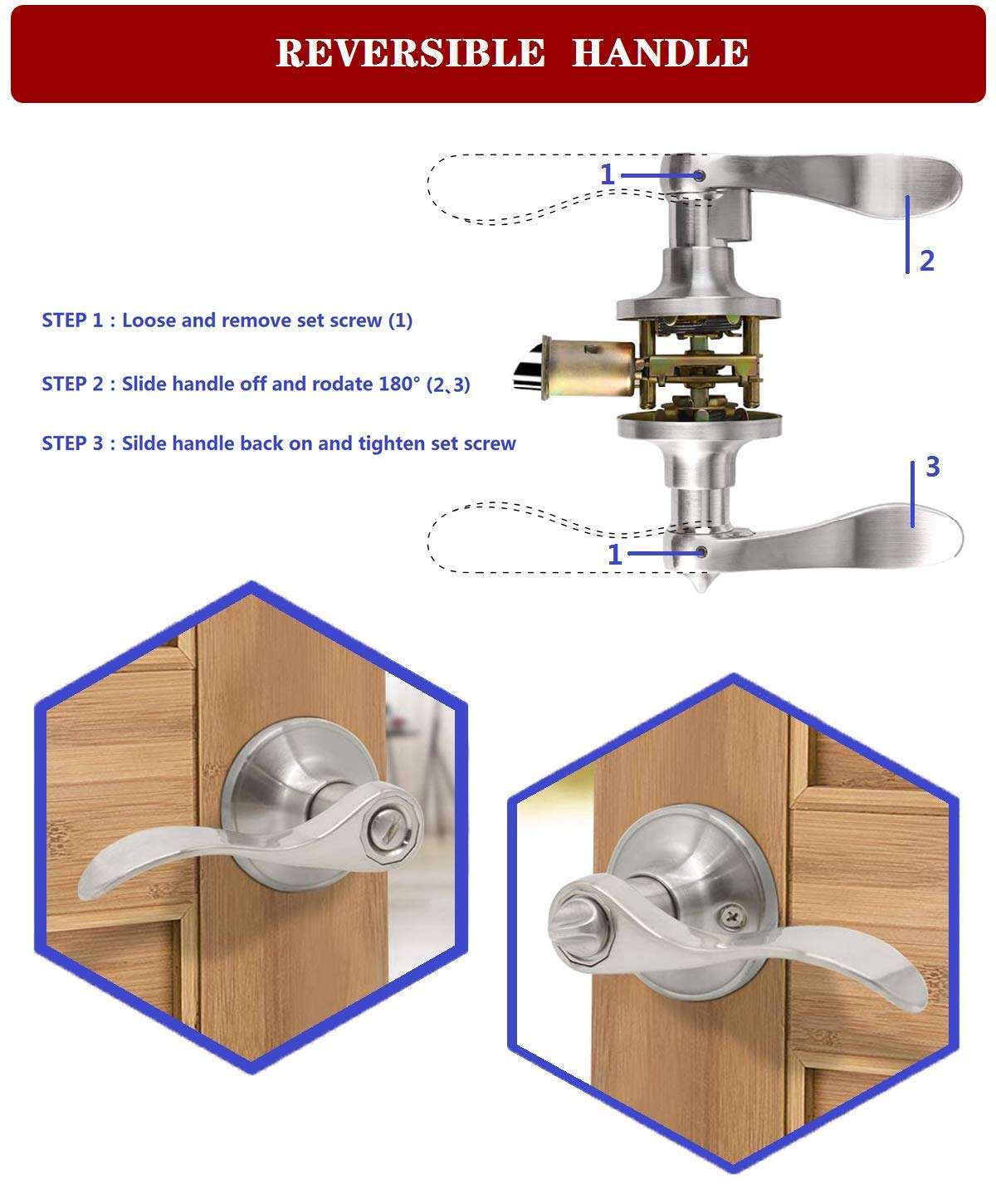 REVERSIBLE HANDLE

1

2

STEP 1 : Loose and remove set screw (1)

STEP 2 : Slide handle off and rodate 180° (2、3)

STEP 3 : Silde handle back on and tighten set screw

3

1