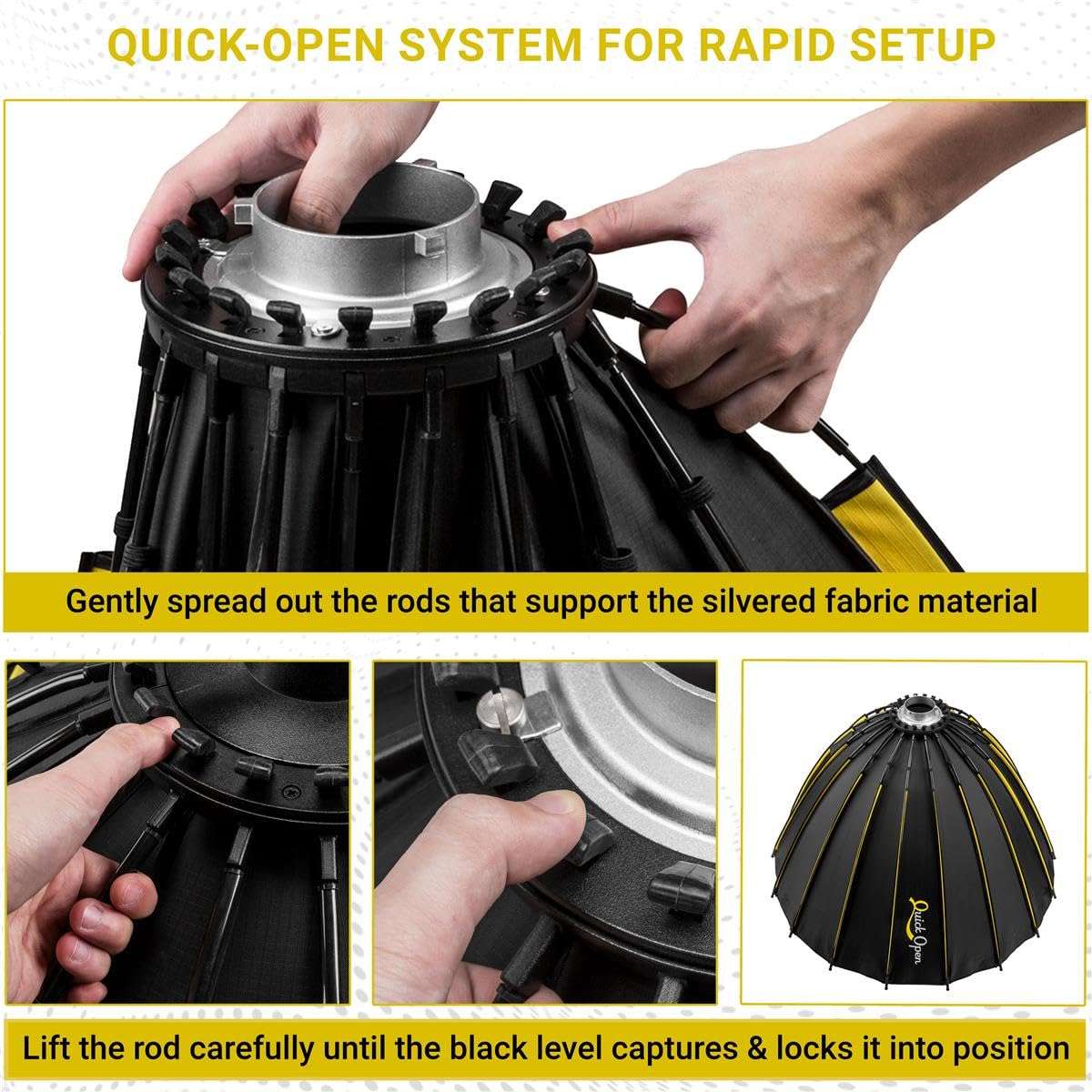 QUICK-OPEN SYSTEM FOR RAPID SETUP

Gently spread out the rods that support the silvered fabric material

Quick Open

Lift the rod carefully until the black level captures & locks it into position