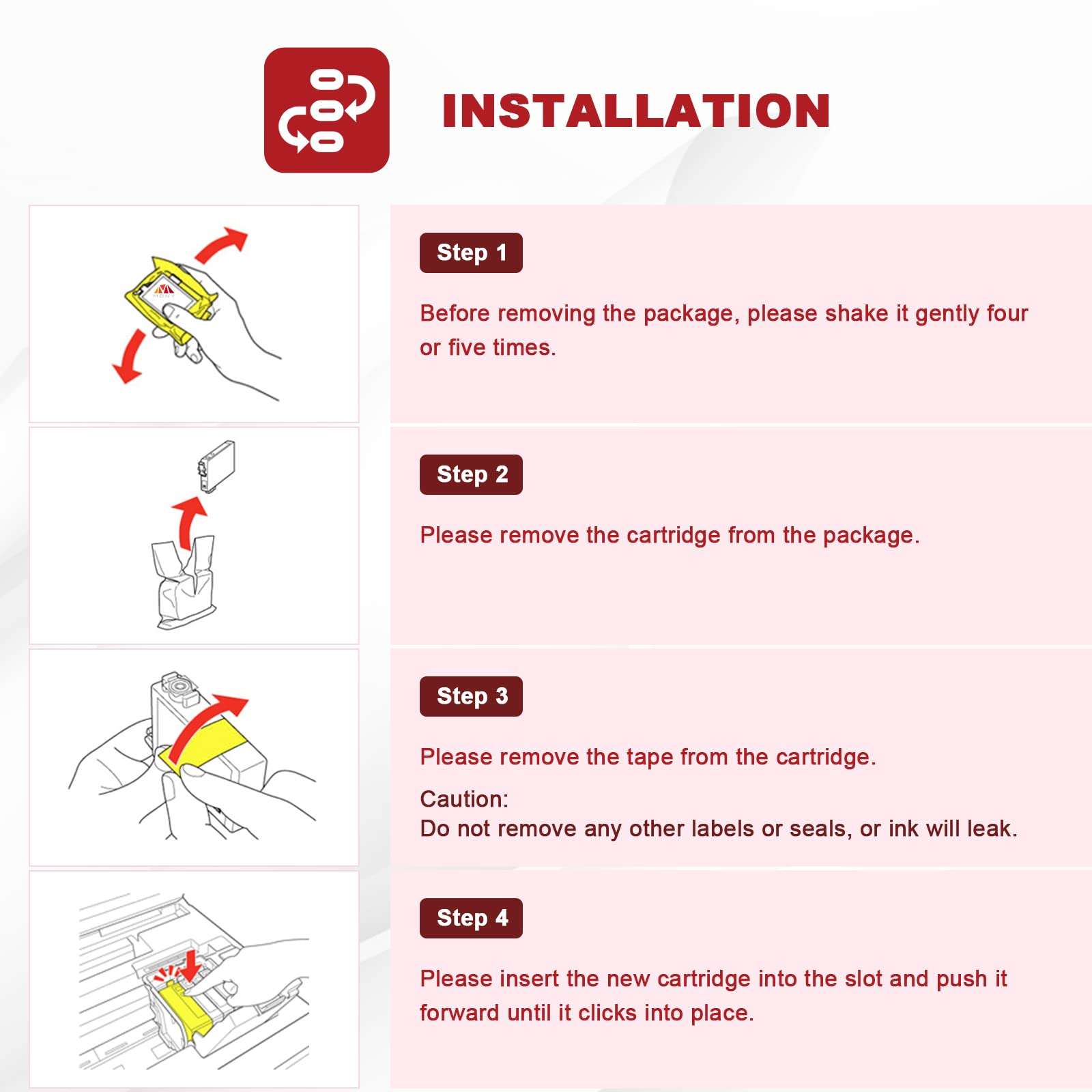 INSTALLATION

Step 1

Before removing the package, please shake it gently four or five times.

Step 2

Please remove the cartridge from the package.

Step 3

Please remove the tape from the cartridge.

Caution:
Do not remove any other labels or seals, or ink will leak.

Step 4

Please insert the new cartridge into the slot and push it forward until it clicks into place.