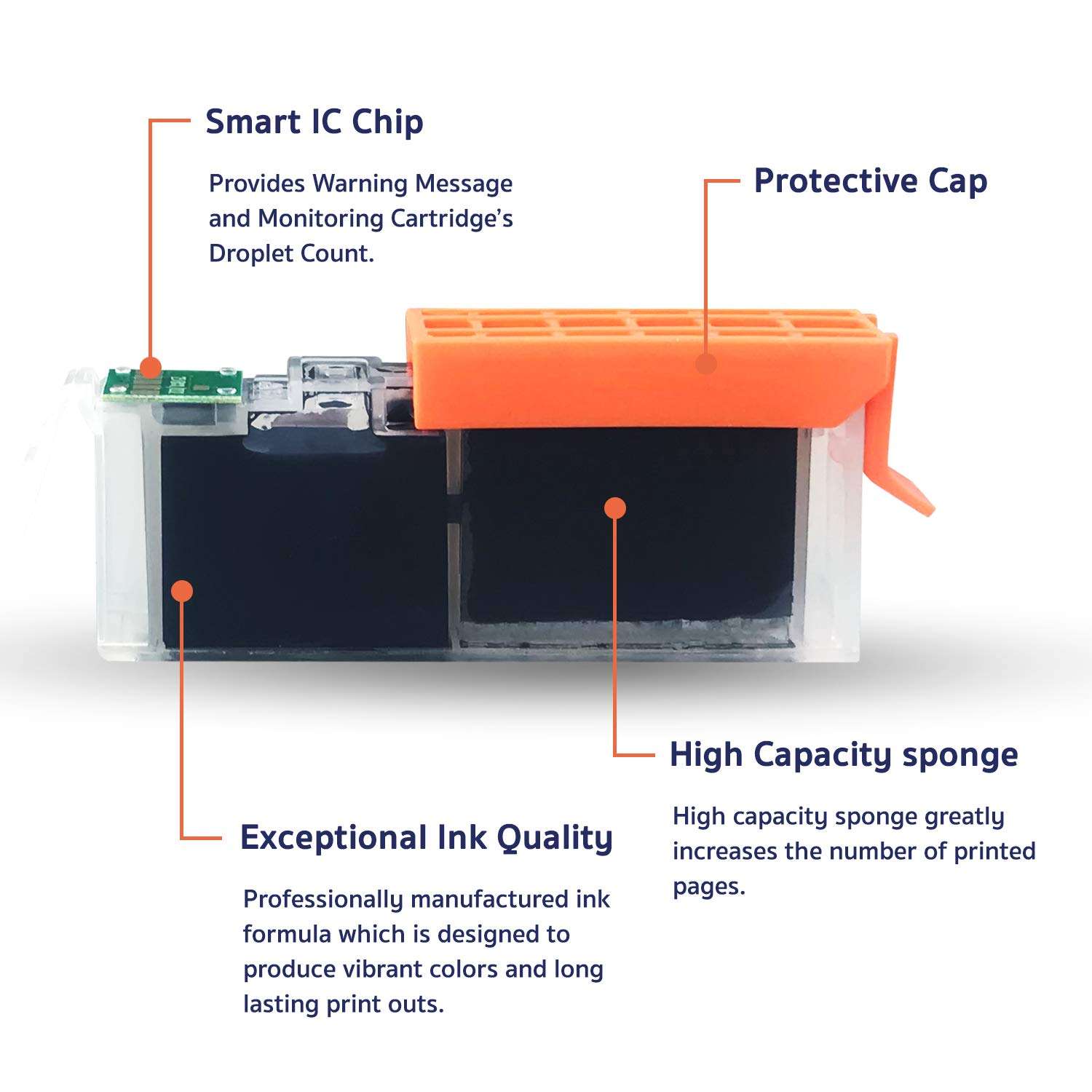 Smart IC Chip

Provides Warning Message and Monitoring Cartridge's Droplet Count.

Protective Cap

High Capacity sponge

High capacity sponge greatly increases the number of printed pages.

Exceptional Ink Quality

Professionally manufactured ink formula which is designed to produce vibrant colors and long lasting print outs.