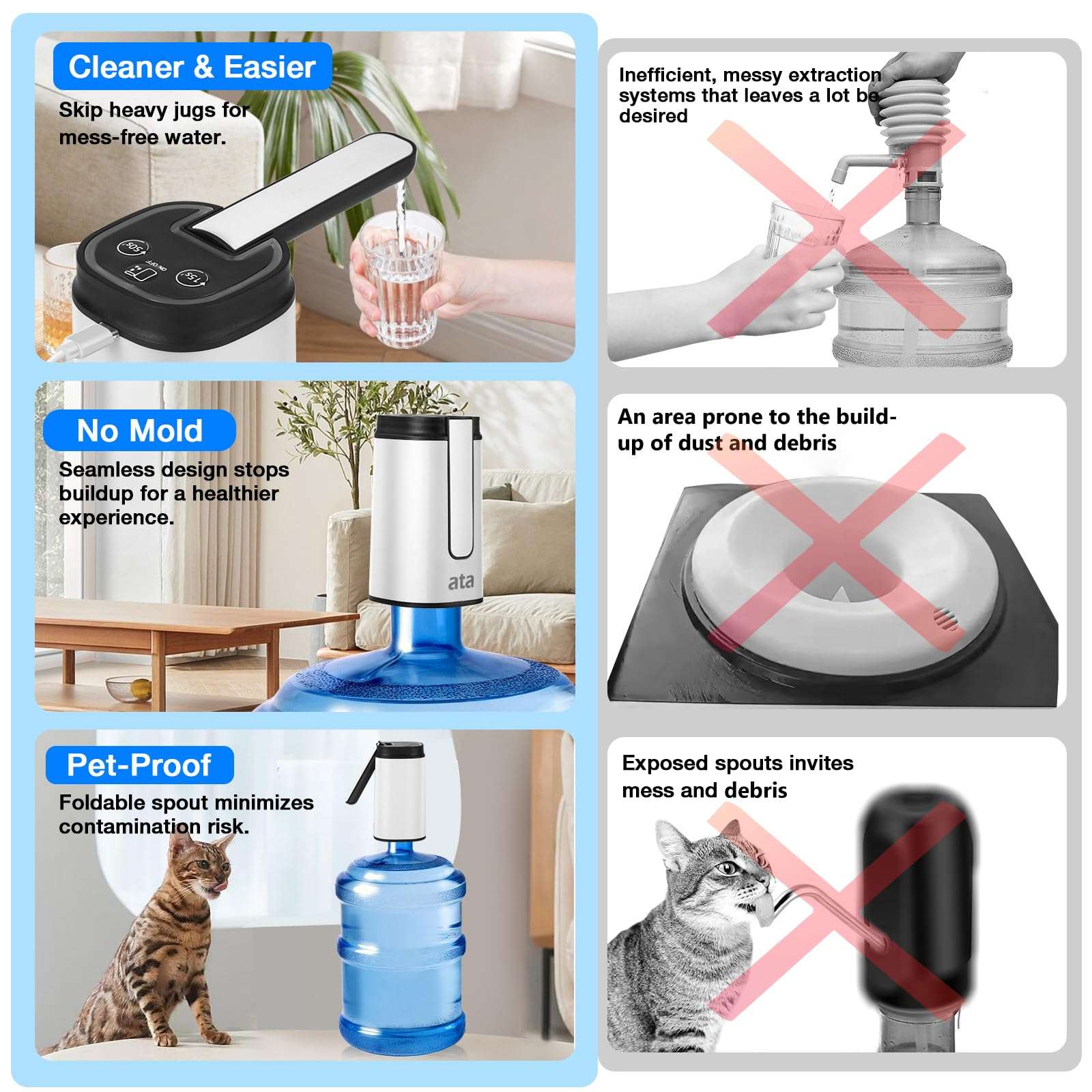 Cleaner & Easier
Skip heavy jugs for mess-free water.

50S
ON/OFF
15S

No Mold
Seamless design stops buildup for a healthier experience.

ata

Pet-Proof
Foldable spout minimizes contamination risk.

Inefficient, messy extraction systems that leaves a lot be desired

An area prone to the build-up of dust and debris

Exposed spouts invites mess and debris