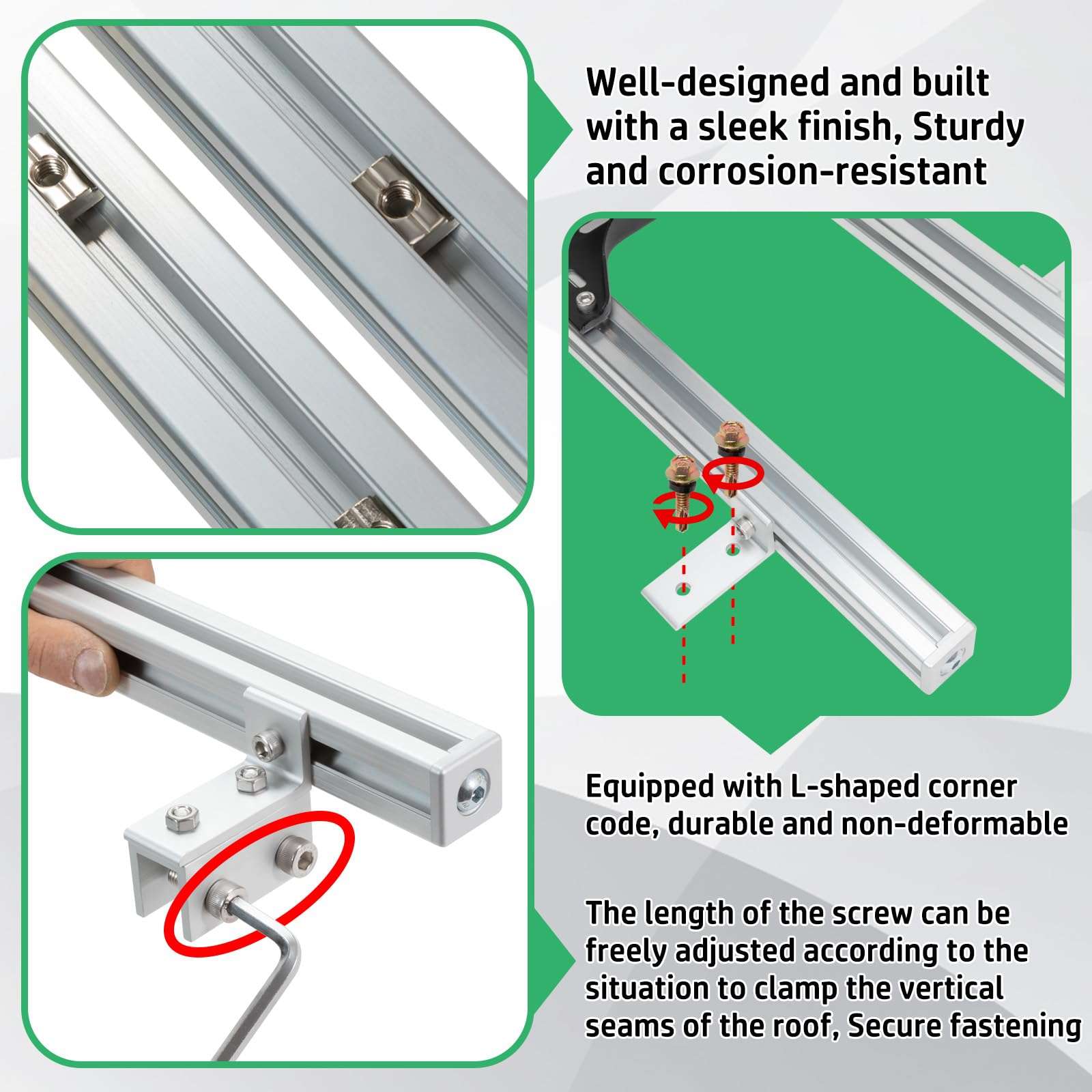 Well-designed and built with a sleek finish, Sturdy and corrosion-resistant

Equipped with L-shaped corner code, durable and non-deformable

The length of the screw can be freely adjusted according to the situation to clamp the vertical seams of the roof, Secure fastening