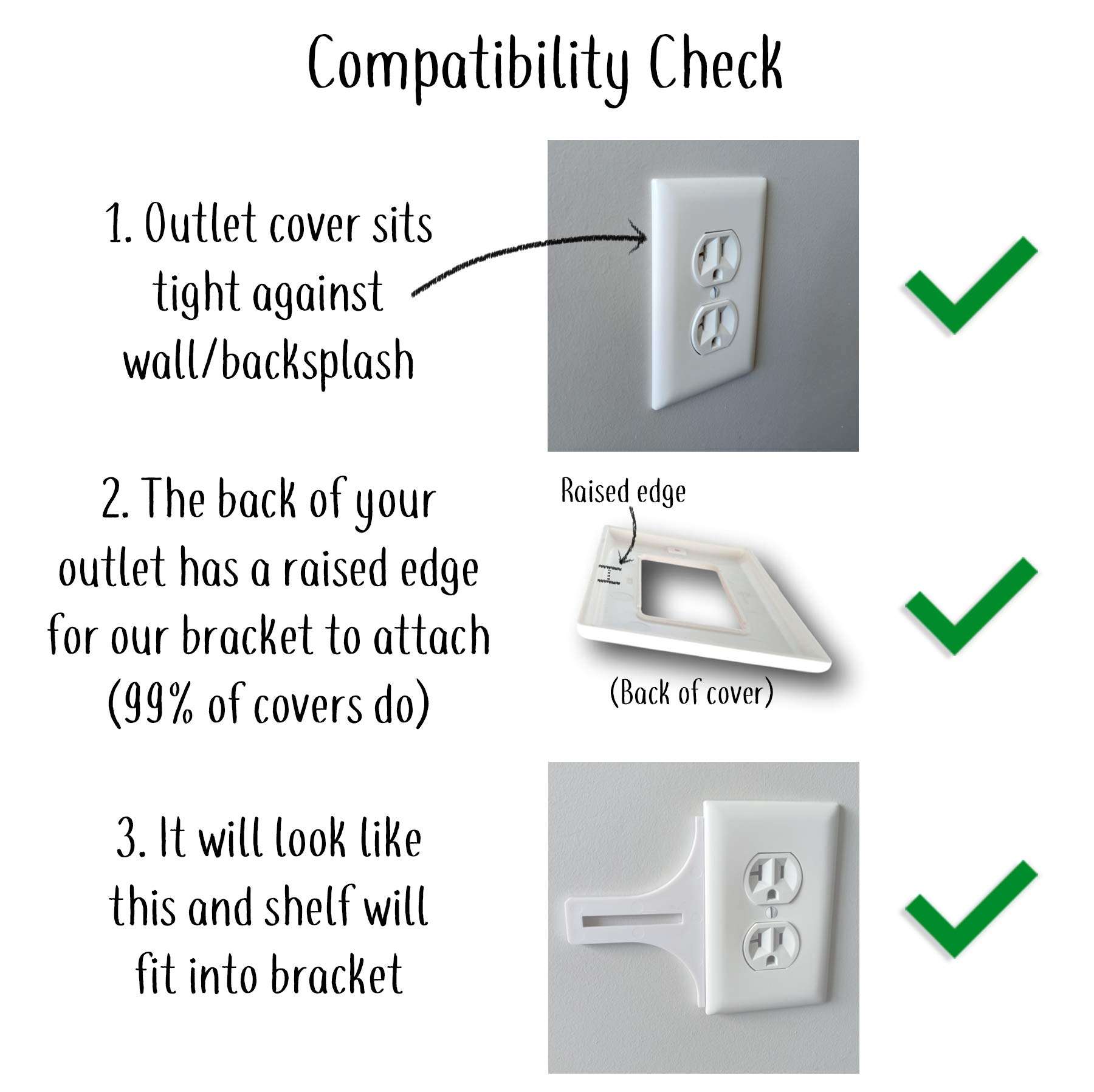 Compatibility Check

1. Outlet cover sits tight against wall/backsplash

2. The back of your outlet has a raised edge for our bracket to attach (99% of covers do)

Raised edge

(Back of cover)

3. It will look like this and shelf will fit into bracket