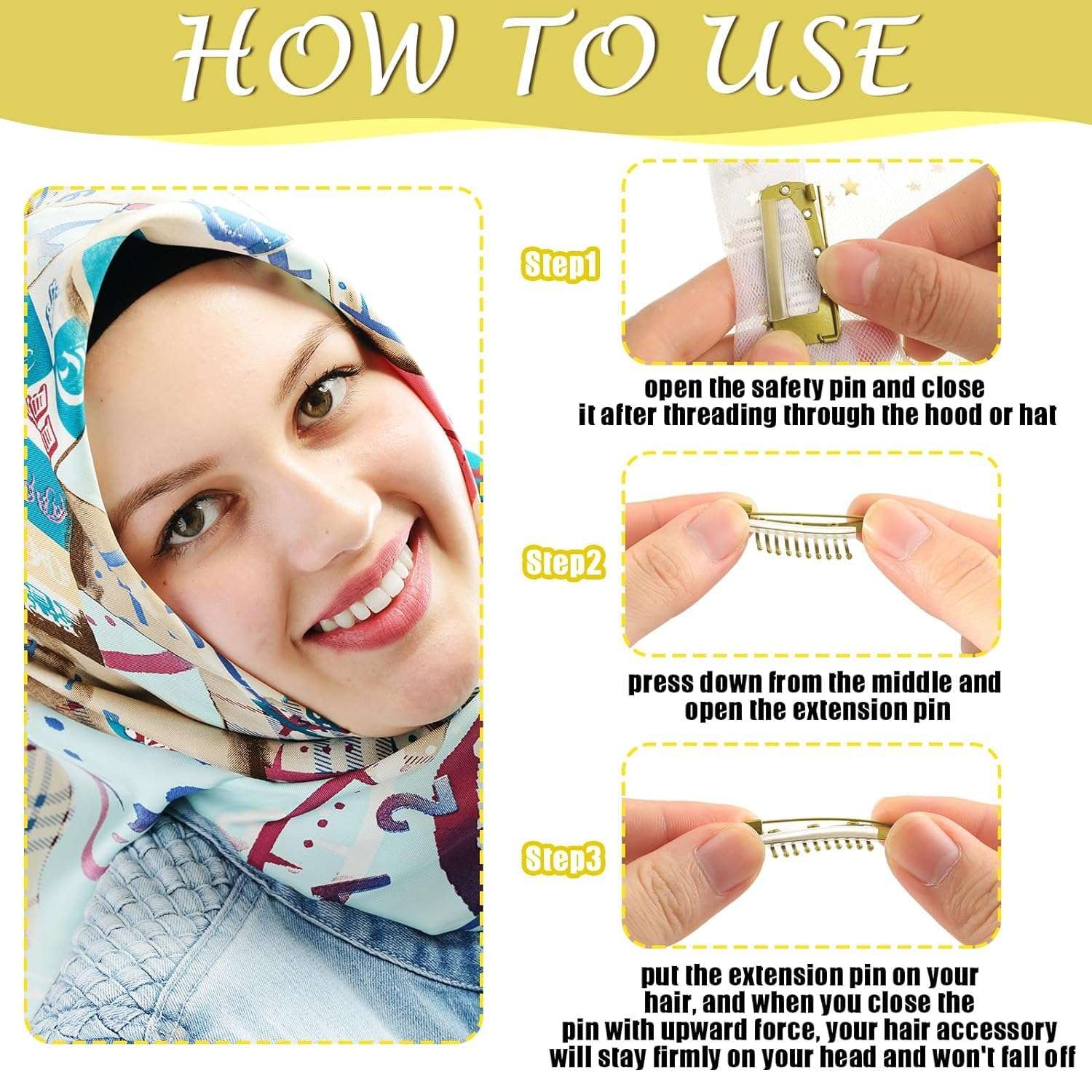 HOW TO USE

Step1

open the safety pin and close it after threading through the hood or hat

Step2

press down from the middle and open the extension pin

Step3

put the extension pin on your hair, and when you close the pin with upward force, your hair accessory will stay firmly on your head and won't fall off