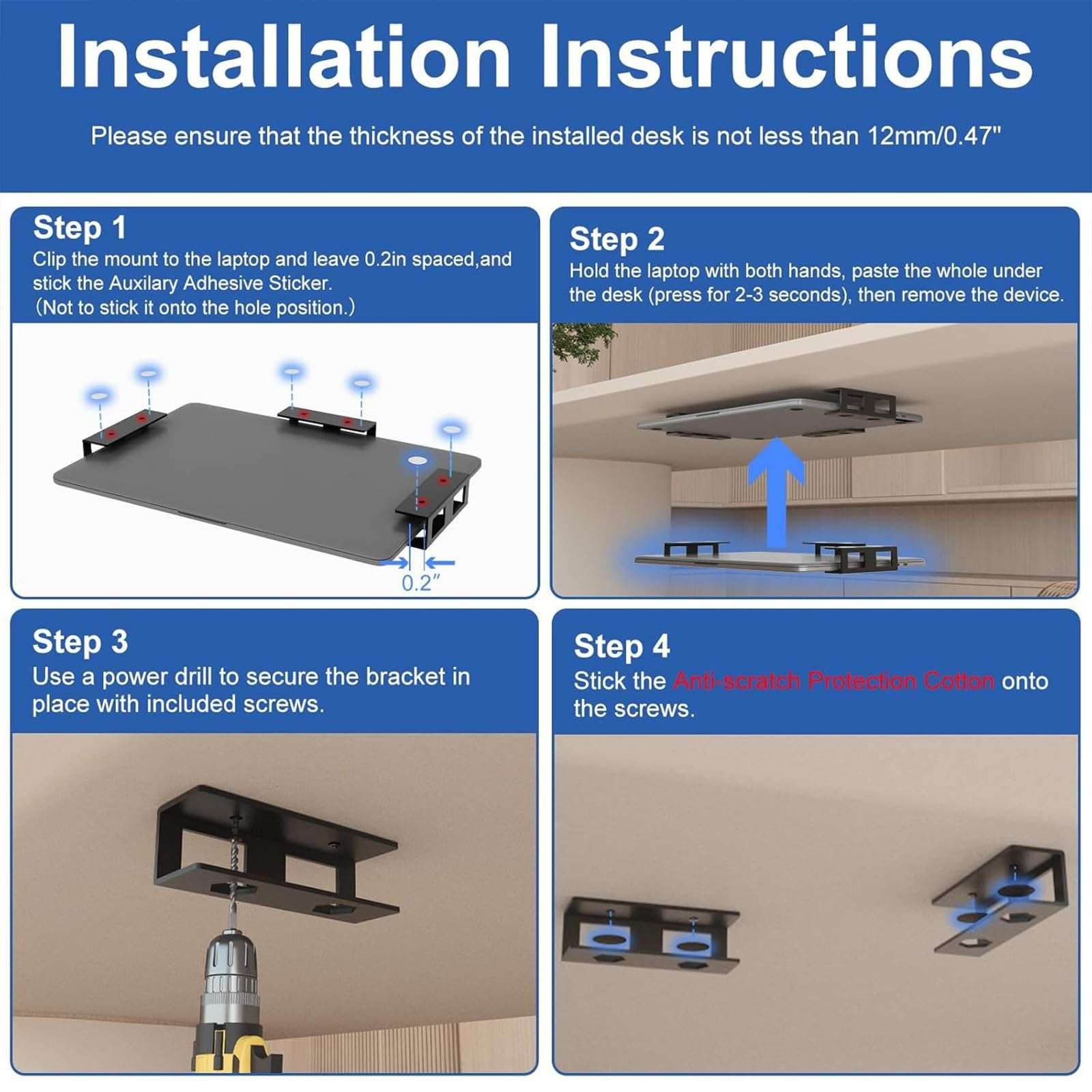 Installation Instructions

Please ensure that the thickness of the installed desk is not less than 12mm/0.47"

Step 1
Clip the mount to the laptop and leave 0.2in spaced,and stick the Auxilary Adhesive Sticker.
(Not to stick it onto the hole position.)

0.2"

Step 2
Hold the laptop with both hands, paste the whole under the desk (press for 2-3 seconds), then remove the device.

Step 3
Use a power drill to secure the bracket in place with included screws.

Step 4
Stick the Anti-scratch Protection Cotton onto the screws.