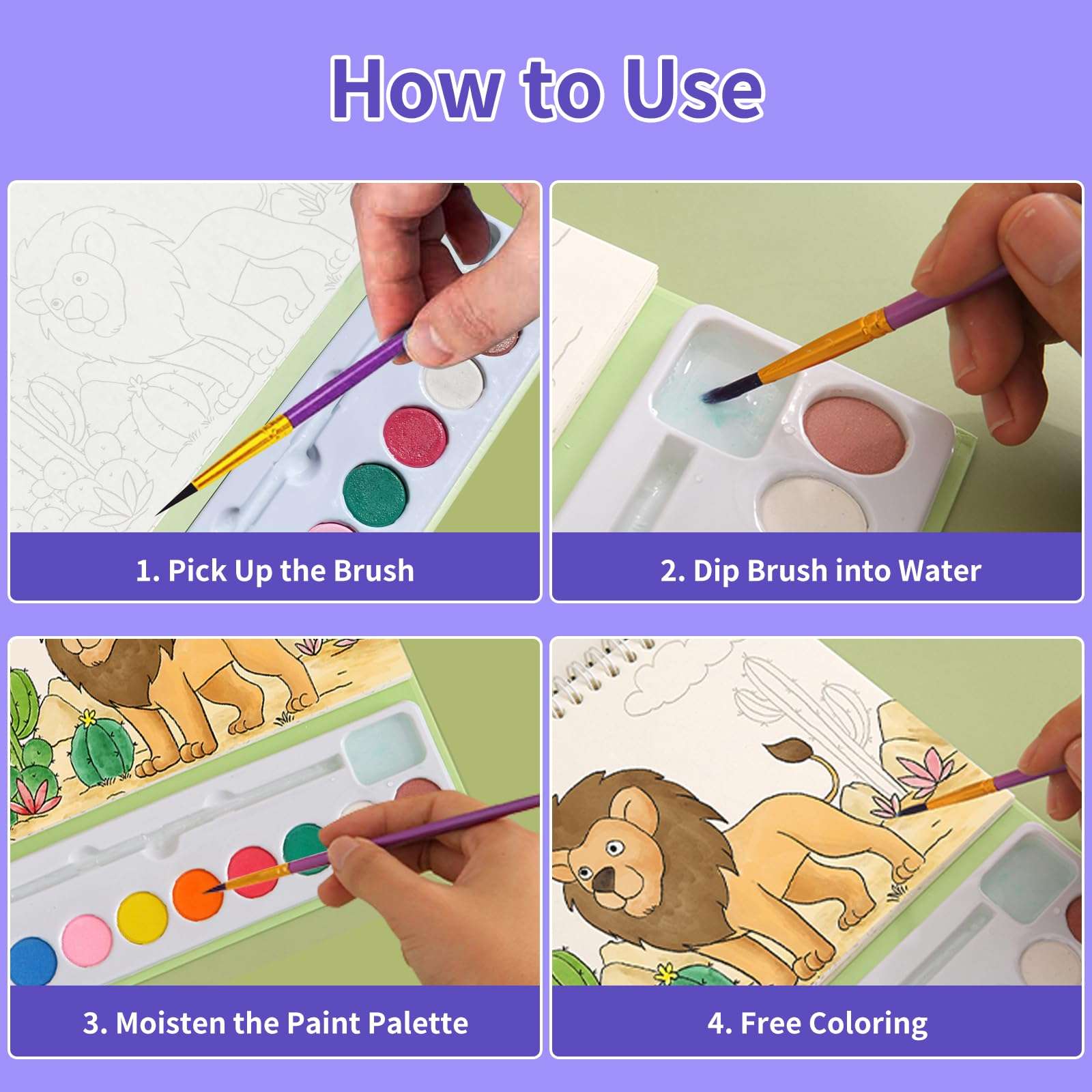 How to Use

1. Pick Up the Brush

2. Dip Brush into Water

3. Moisten the Paint Palette

4. Free Coloring