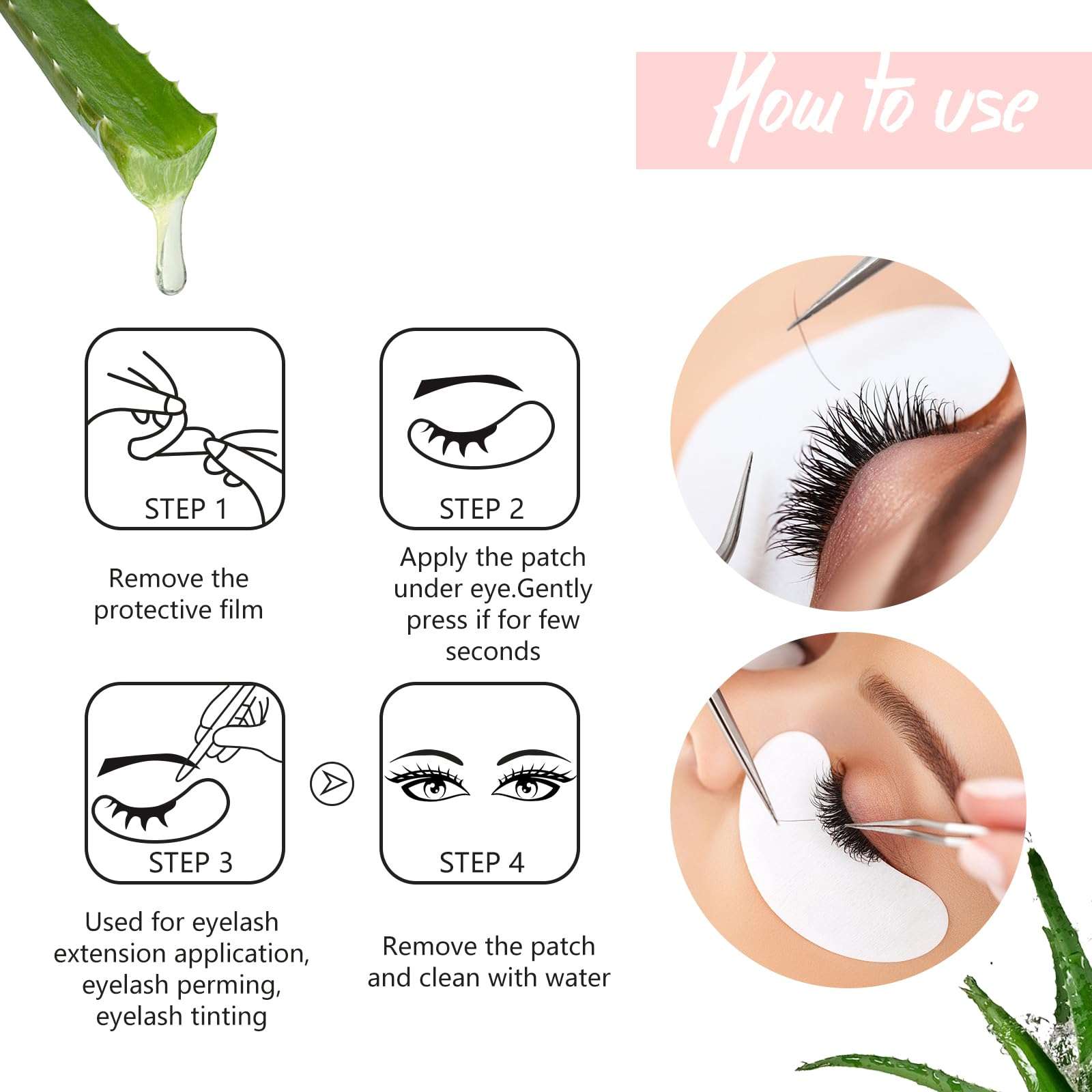 How to use

STEP 1

Remove the protective film

STEP 2

Apply the patch under eye.Gently press if for few seconds

STEP 3

Used for eyelash extension application, eyelash perming, eyelash tinting

STEP 4

Remove the patch and clean with water