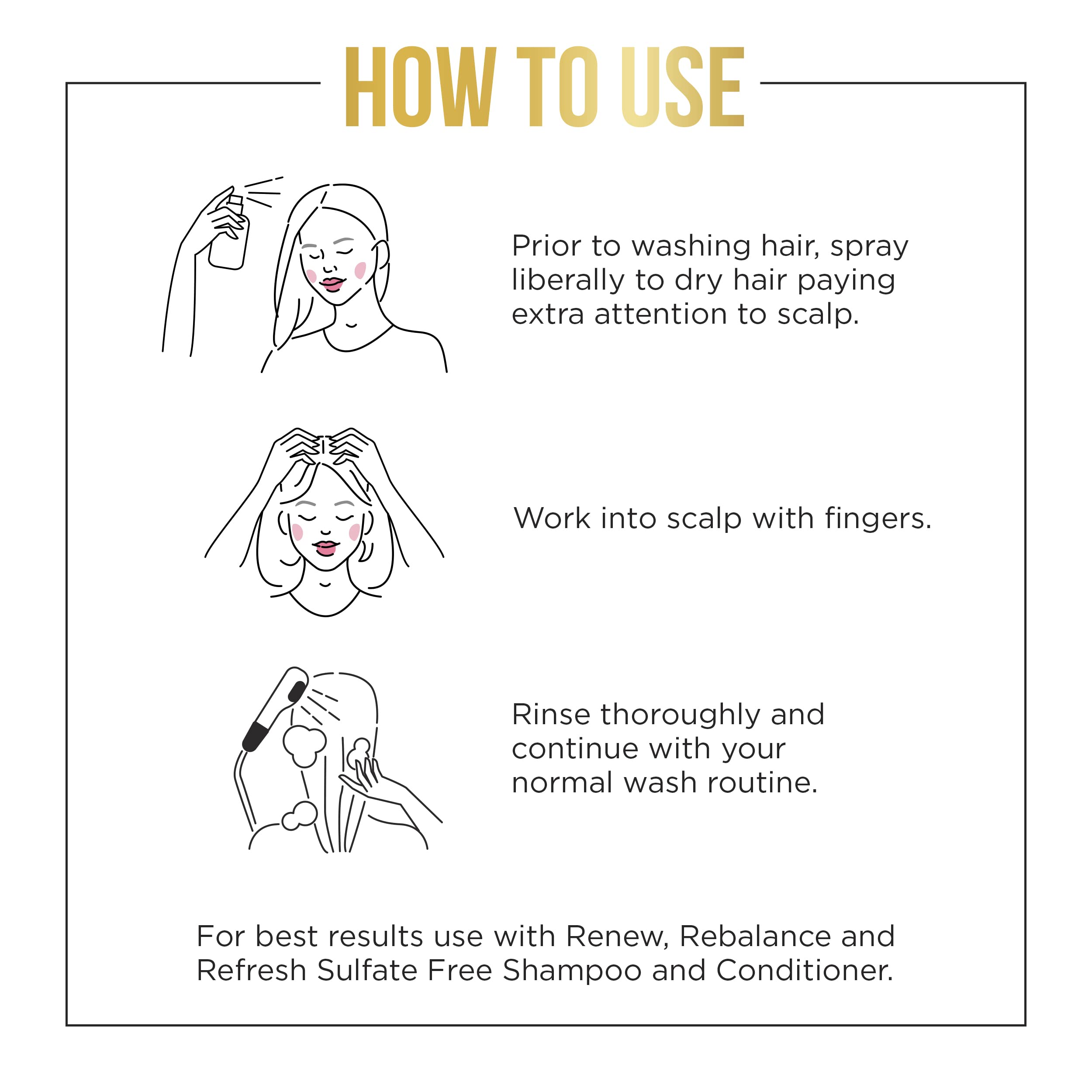 HOW TO USE

Prior to washing hair, spray liberally to dry hair paying extra attention to scalp.

Work into scalp with fingers.

Rinse thoroughly and continue with your normal wash routine.

For best results use with Renew, Rebalance and Refresh Sulfate Free Shampoo and Conditioner.