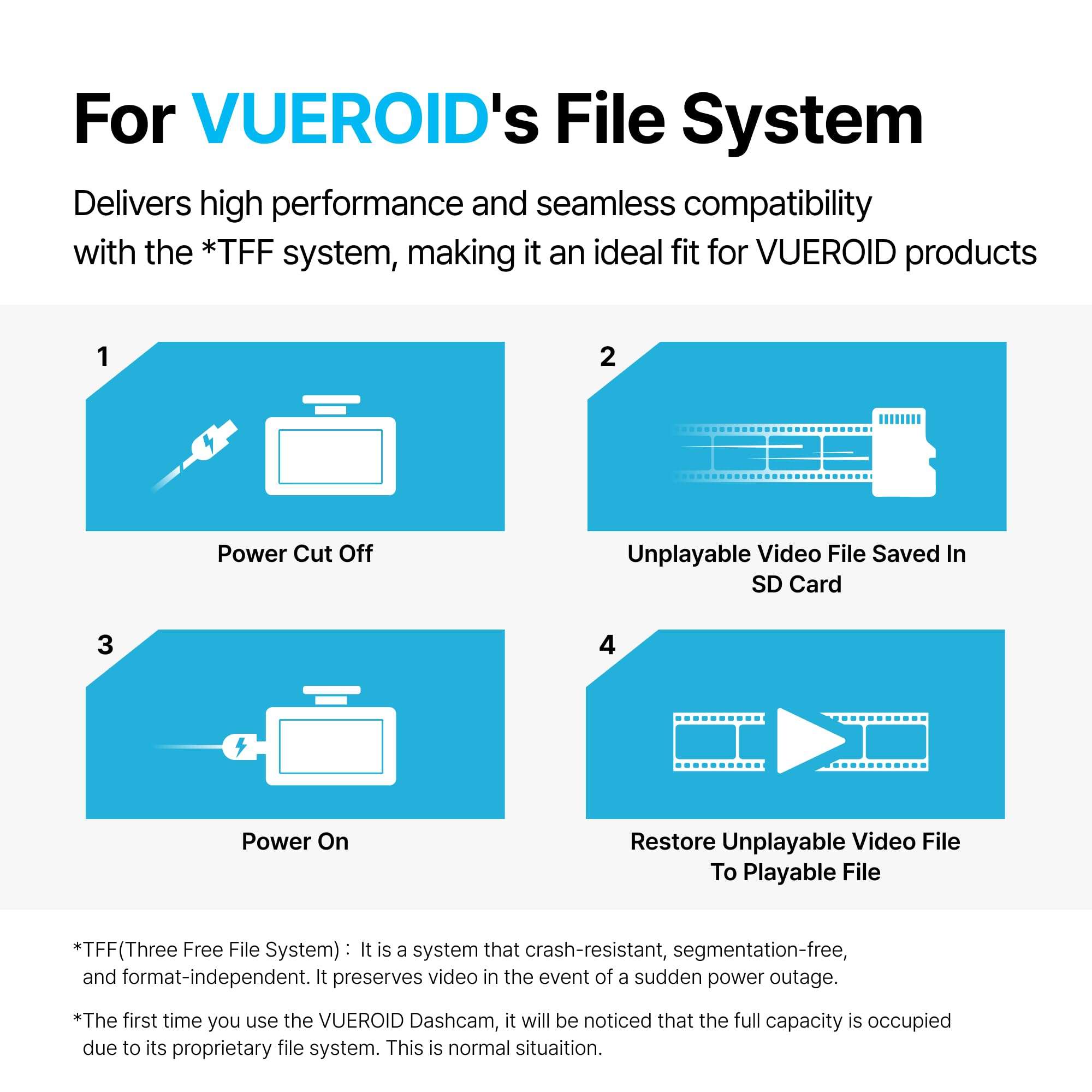 For VUEROID's File System

Delivers high performance and seamless compatibility with the *TFF system, making it an ideal fit for VUEROID products

1

Power Cut Off

2

Unplayable Video File Saved In SD Card

3

Power On

4

Restore Unplayable Video File To Playable File

*TFF(Three Free File System) : It is a system that crash-resistant, segmentation-free, and format-independent. It preserves video in the event of a sudden power outage.

*The first time you use the VUEROID Dashcam, it will be noticed that the full capacity is occupied due to its proprietary file system. This is normal situaition.