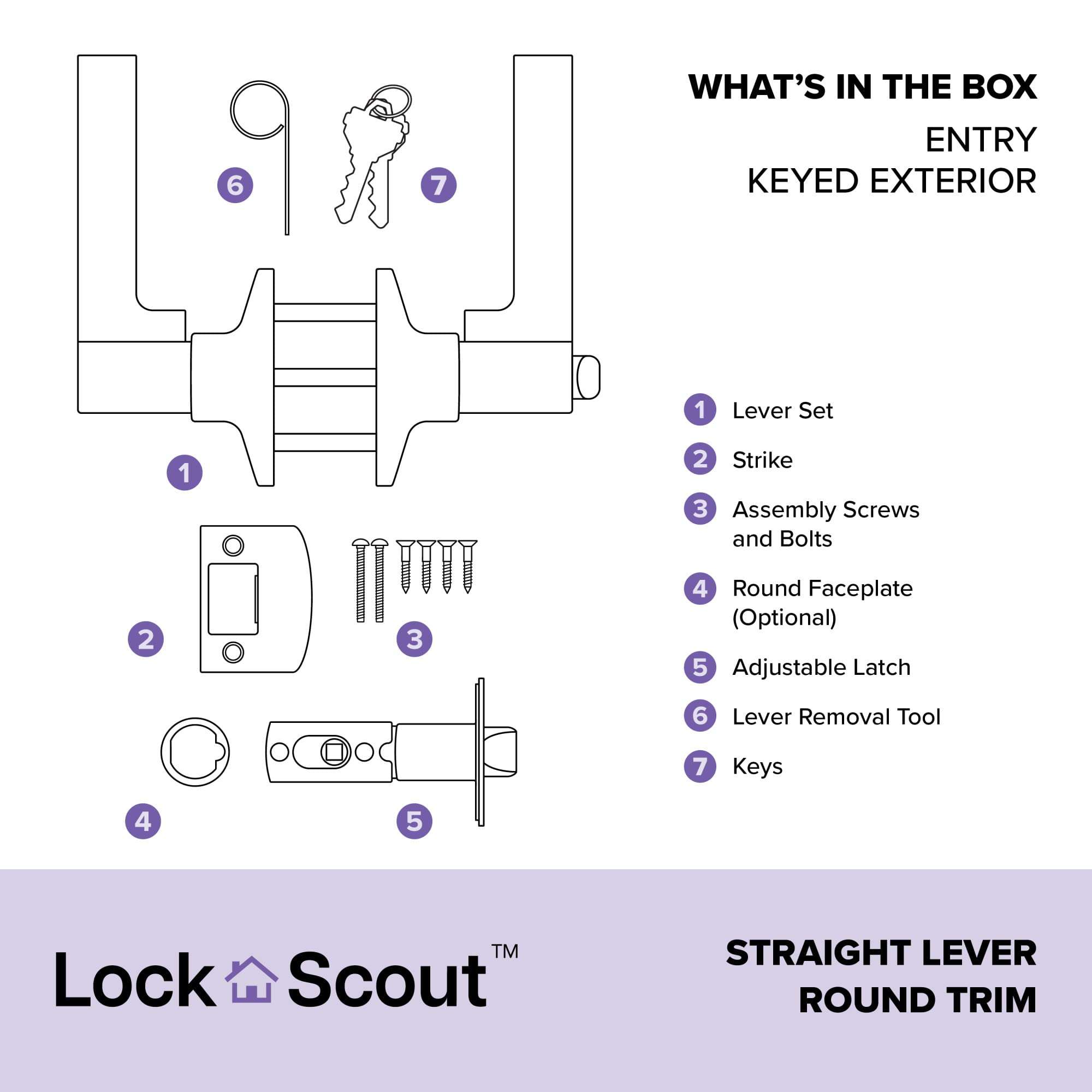 6

7

1

2

3

4

5

WHAT'S IN THE BOX

ENTRY
KEYED EXTERIOR

1 Lever Set

2 Strike

3 Assembly Screws and Bolts

4 Round Faceplate (Optional)

5 Adjustable Latch

6 Lever Removal Tool

7 Keys

Lock Scout™

STRAIGHT LEVER
ROUND TRIM