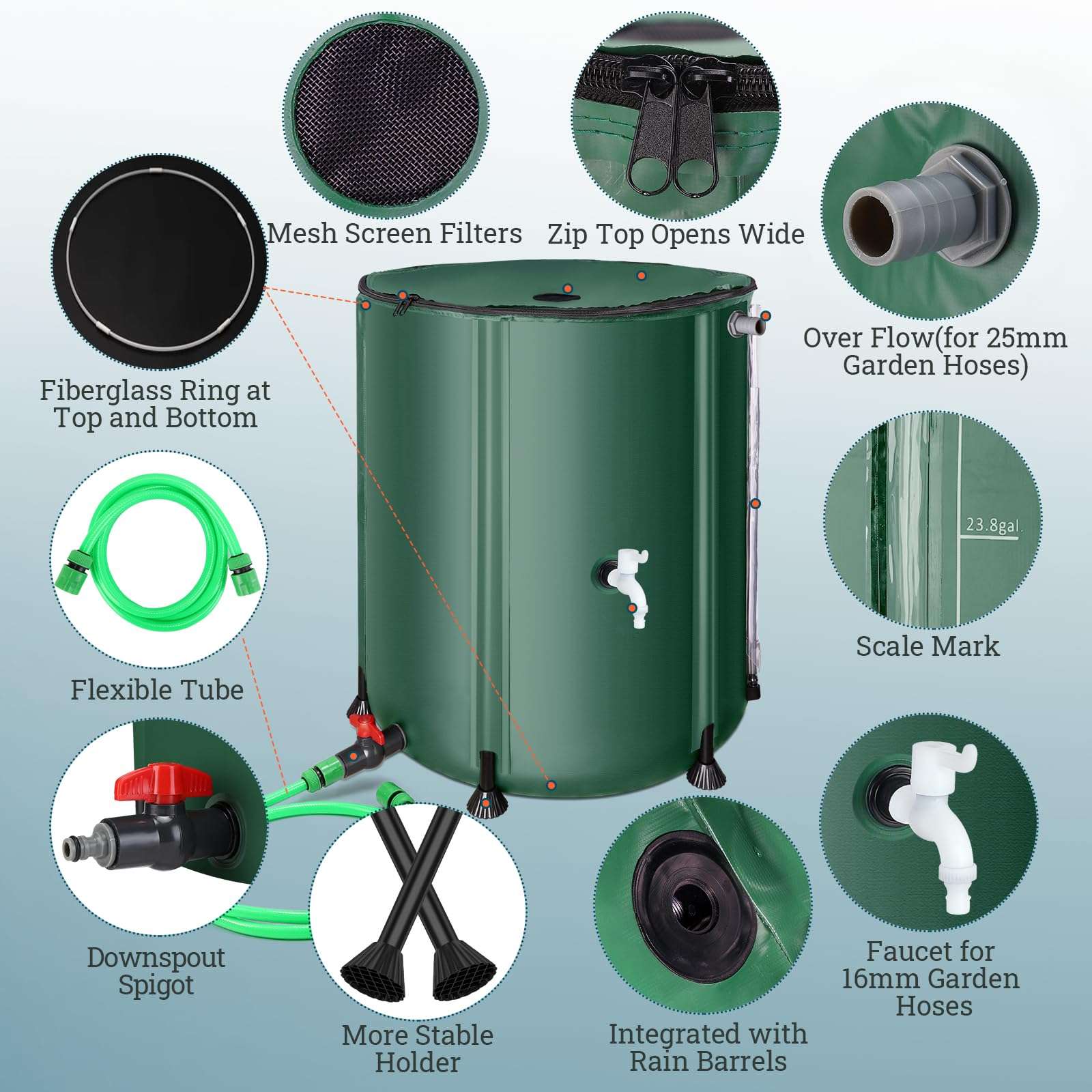 Mesh Screen Filters

Zip Top Opens Wide

Fiberglass Ring at Top and Bottom

Over Flow(for 25mm Garden Hoses)

23.8gal.

Scale Mark

Flexible Tube

Downspout Spigot

More Stable Holder

Integrated with Rain Barrels

Faucet for 16mm Garden Hoses