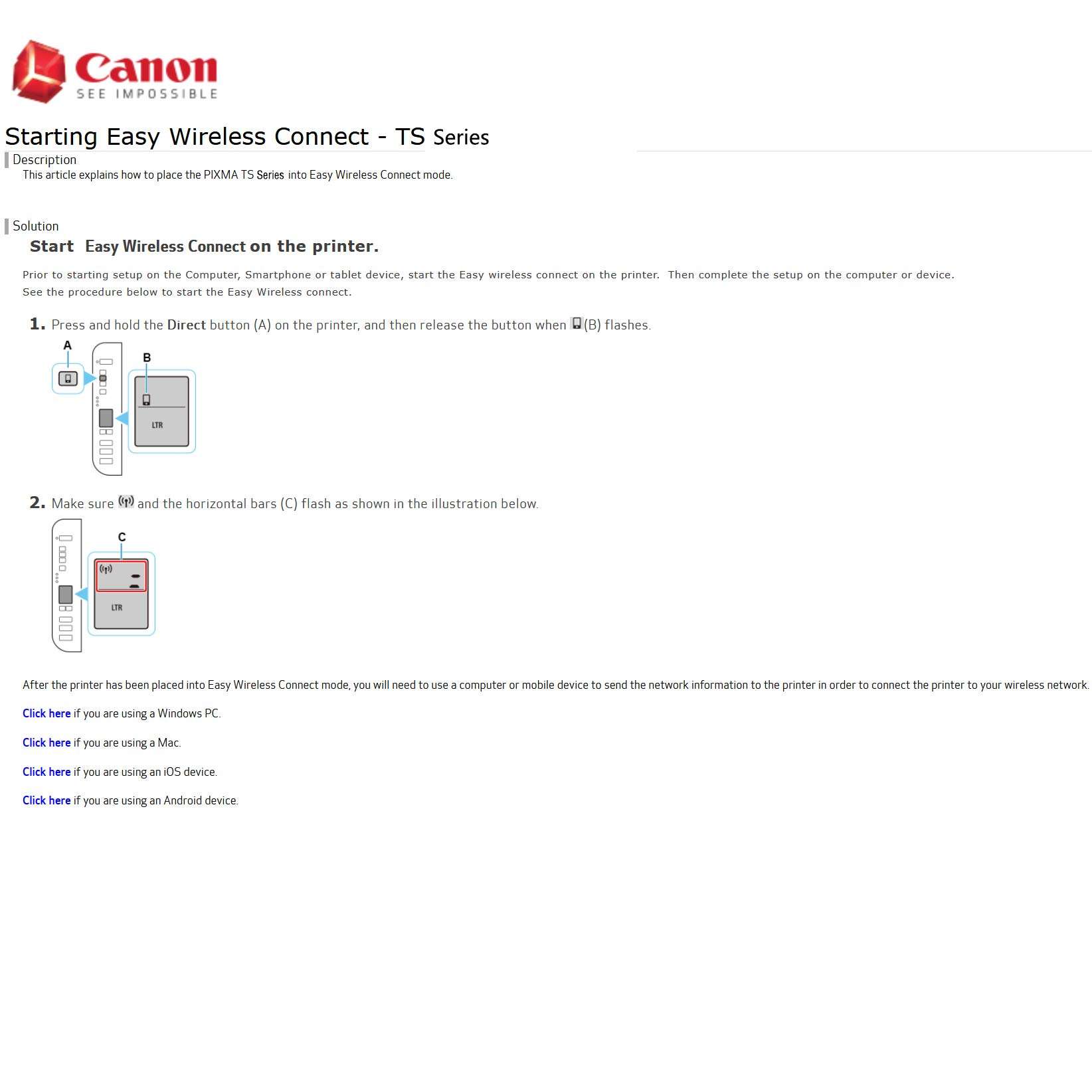 Canon
SEE IMPOSSIBLE

Starting Easy Wireless Connect - TS Series

Description
This article explains how to place the PIXMA TS Series into Easy Wireless Connect mode.

Solution
Start Easy Wireless Connect on the printer.

Prior to starting setup on the Computer, Smartphone or tablet device, start the Easy wireless connect on the printer. Then complete the setup on the computer or device.
See the procedure below to start the Easy Wireless connect.

1. Press and hold the Direct button (A) on the printer, and then release the button when (B) flashes.

A
B
LTR

2. Make sure and the horizontal bars (C) flash as shown in the illustration below.

C
LTR

After the printer has been placed into Easy Wireless Connect mode, you will need to use a computer or mobile device to send the network information to the printer in order to connect the printer to your wireless network.

Click here if you are using a Windows PC.

Click here if you are using a Mac.

Click here if you are using an iOS device.

Click here if you are using an Android device.