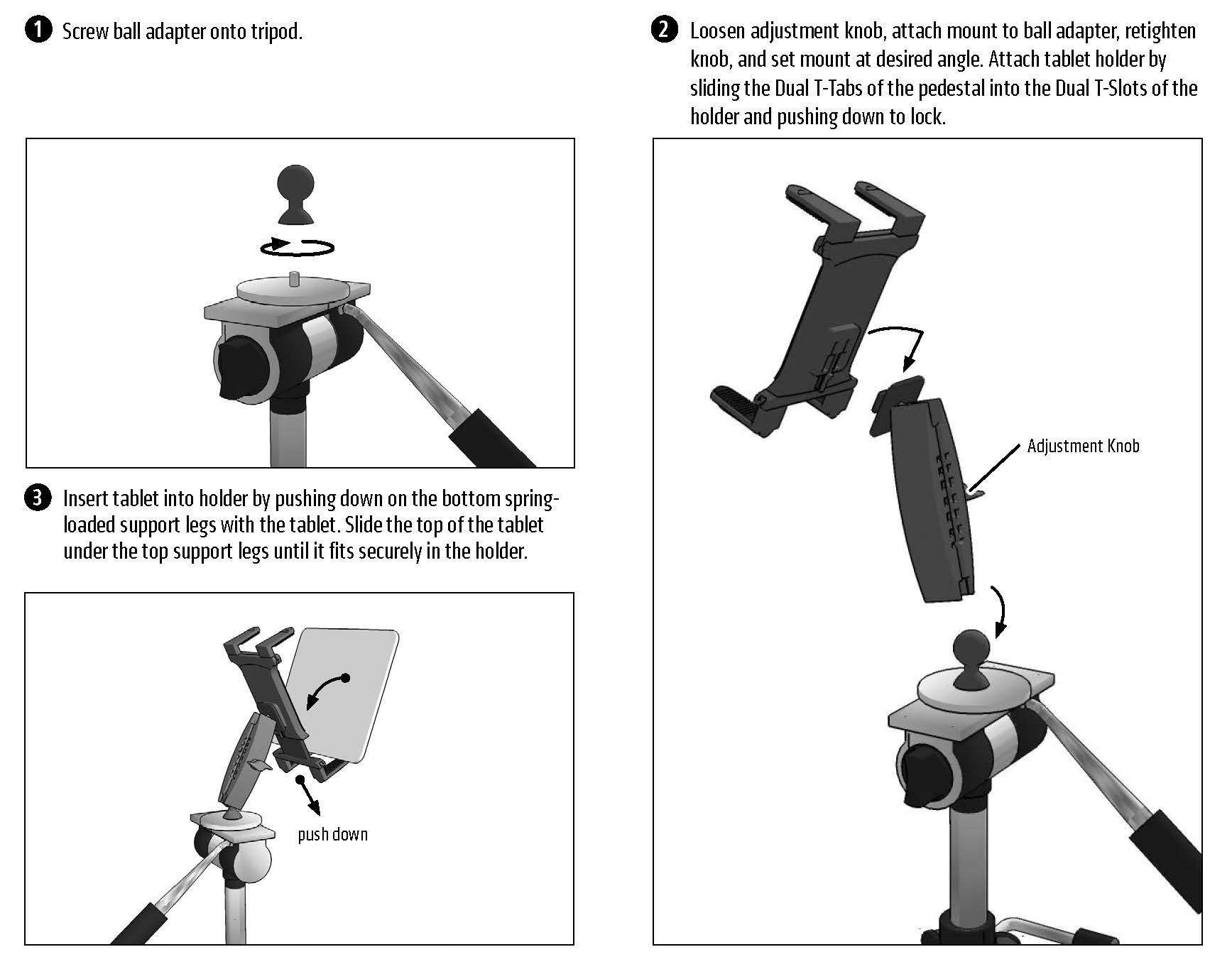 1 Screw ball adapter onto tripod.

3 Insert tablet into holder by pushing down on the bottom spring-loaded support legs with the tablet. Slide the top of the tablet under the top support legs until it fits securely in the holder.

push down

2 Loosen adjustment knob, attach mount to ball adapter, retighten knob, and set mount at desired angle. Attach tablet holder by sliding the Dual T-Tabs of the pedestal into the Dual T-Slots of the holder and pushing down to lock.

Adjustment Knob