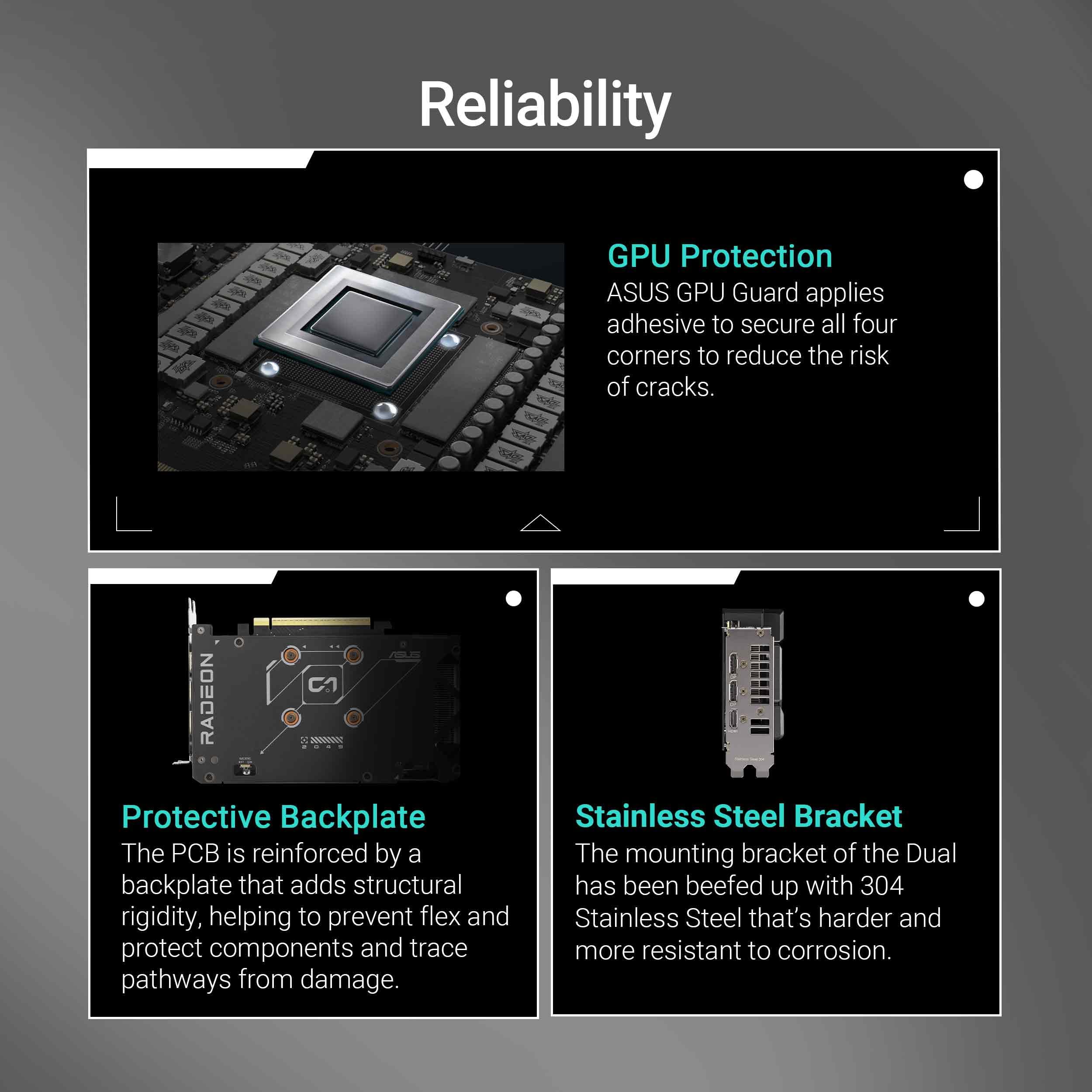 Reliability

GPU Protection
ASUS GPU Guard applies adhesive to secure all four corners to reduce the risk of cracks.

RADEON
ASUS
2 0 4 5

Protective Backplate
The PCB is reinforced by a backplate that adds structural rigidity, helping to prevent flex and protect components and trace pathways from damage.

DP
DP
HDMI
Stainless Steel 304

Stainless Steel Bracket
The mounting bracket of the Dual has been beefed up with 304 Stainless Steel that's harder and more resistant to corrosion.