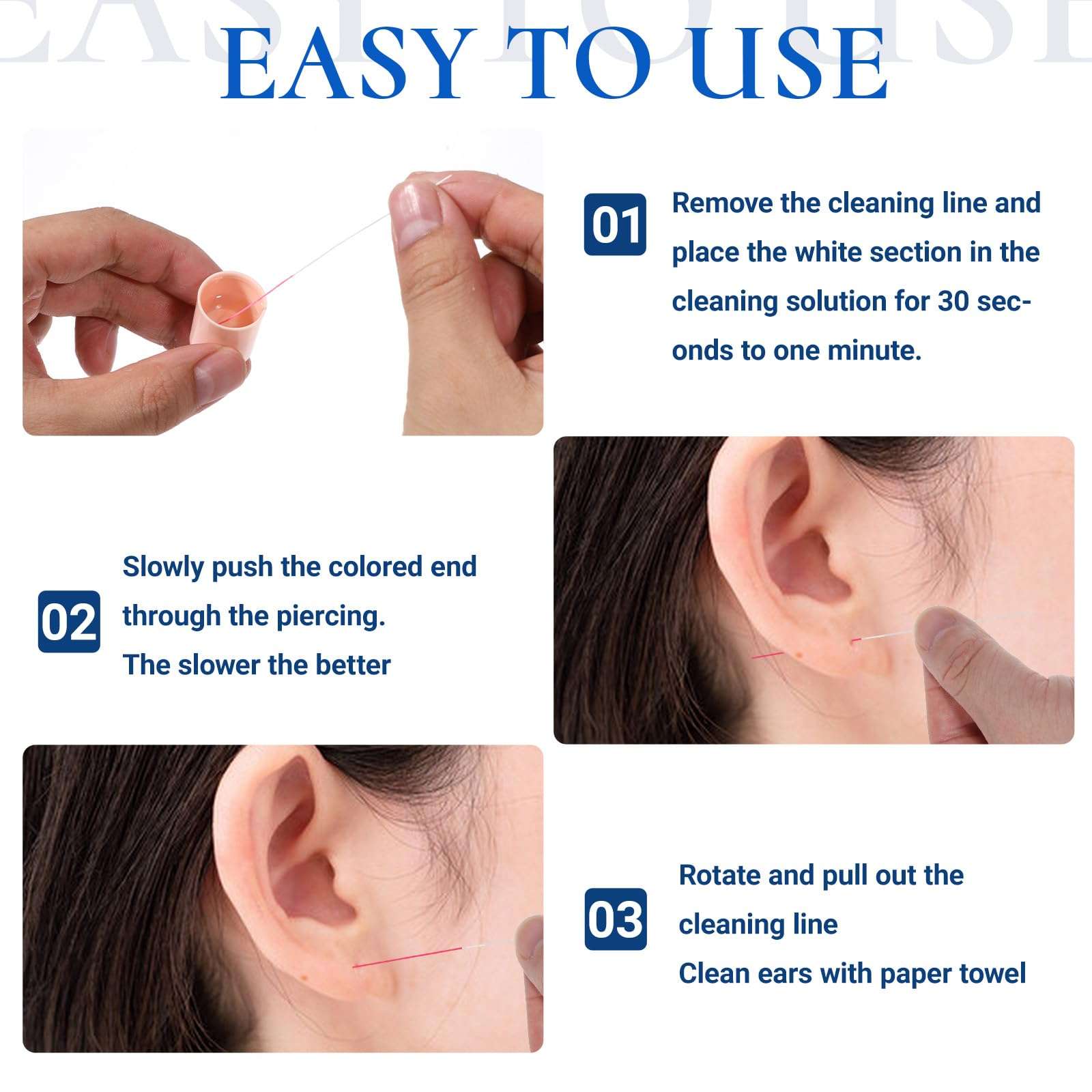 EASY TO USE

01 Remove the cleaning line and place the white section in the cleaning solution for 30 seconds to one minute.

02 Slowly push the colored end through the piercing.
The slower the better

03 Rotate and pull out the cleaning line
Clean ears with paper towel