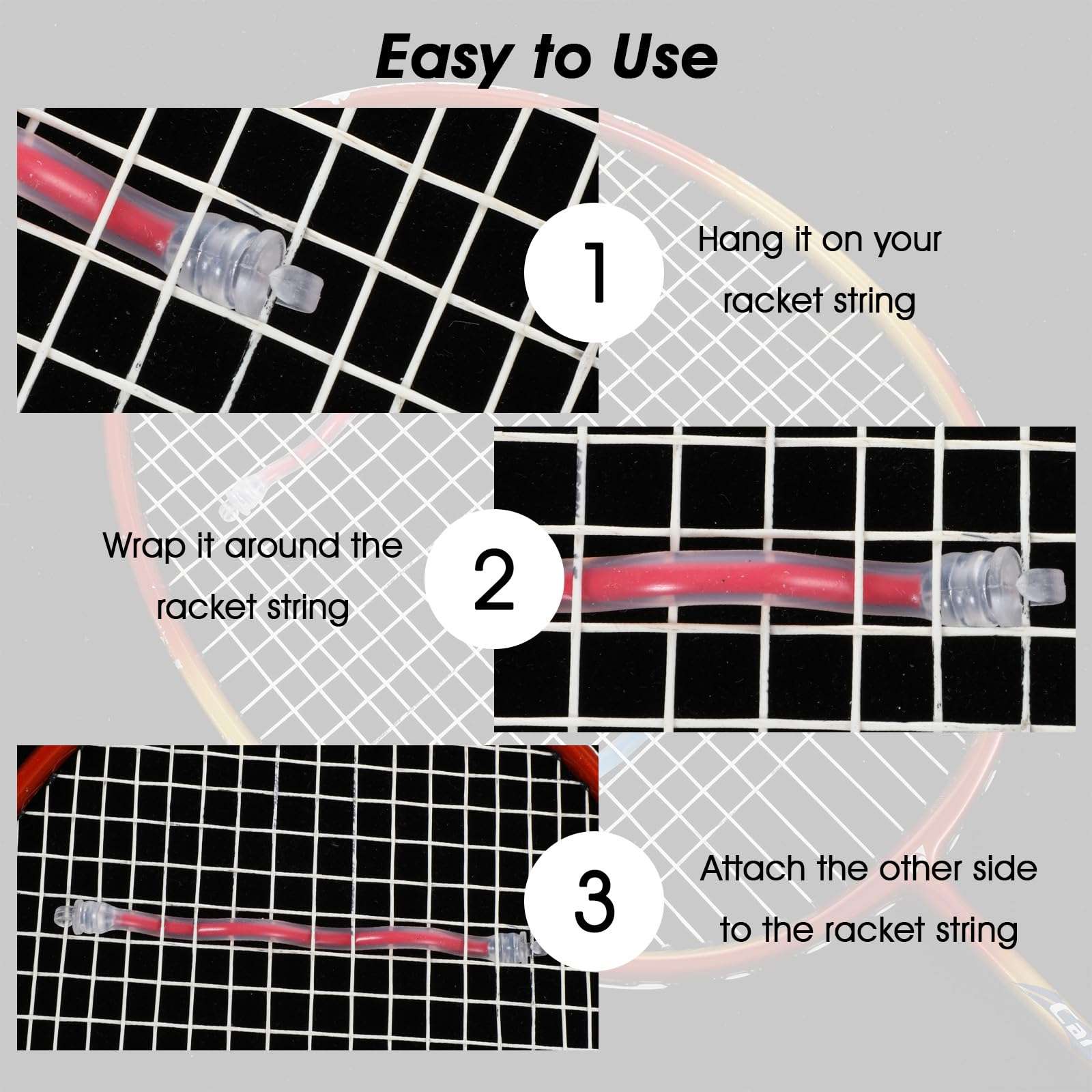 Easy to Use

1

Hang it on your racket string

Wrap it around the racket string

2

3

Attach the other side to the racket string