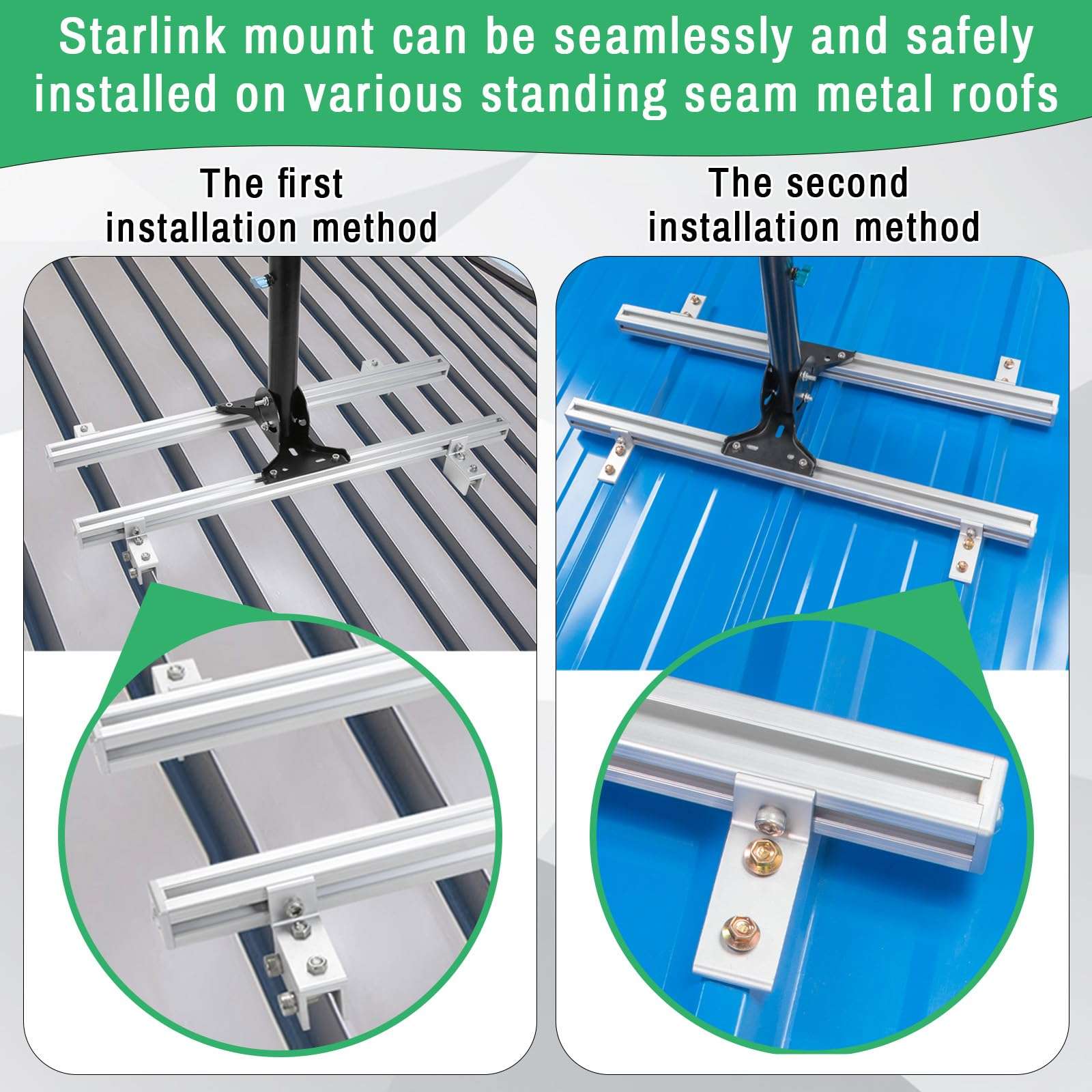 Starlink mount can be seamlessly and safely installed on various standing seam metal roofs

The first installation method

The second installation method