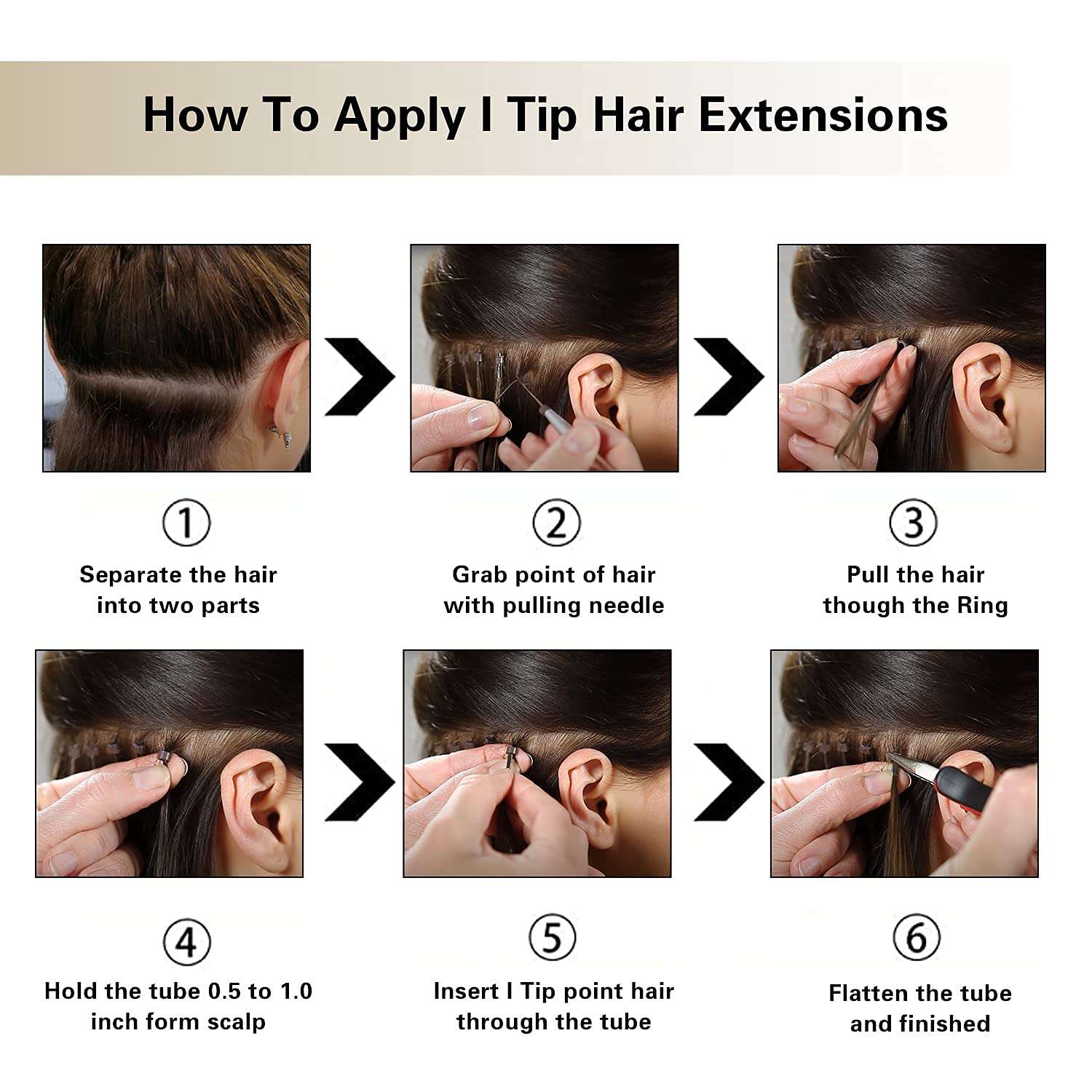 How To Apply I Tip Hair Extensions

①
Separate the hair into two parts

②
Grab point of hair with pulling needle

③
Pull the hair though the Ring

④
Hold the tube 0.5 to 1.0 inch form scalp

⑤
Insert I Tip point hair through the tube

⑥
Flatten the tube and finished