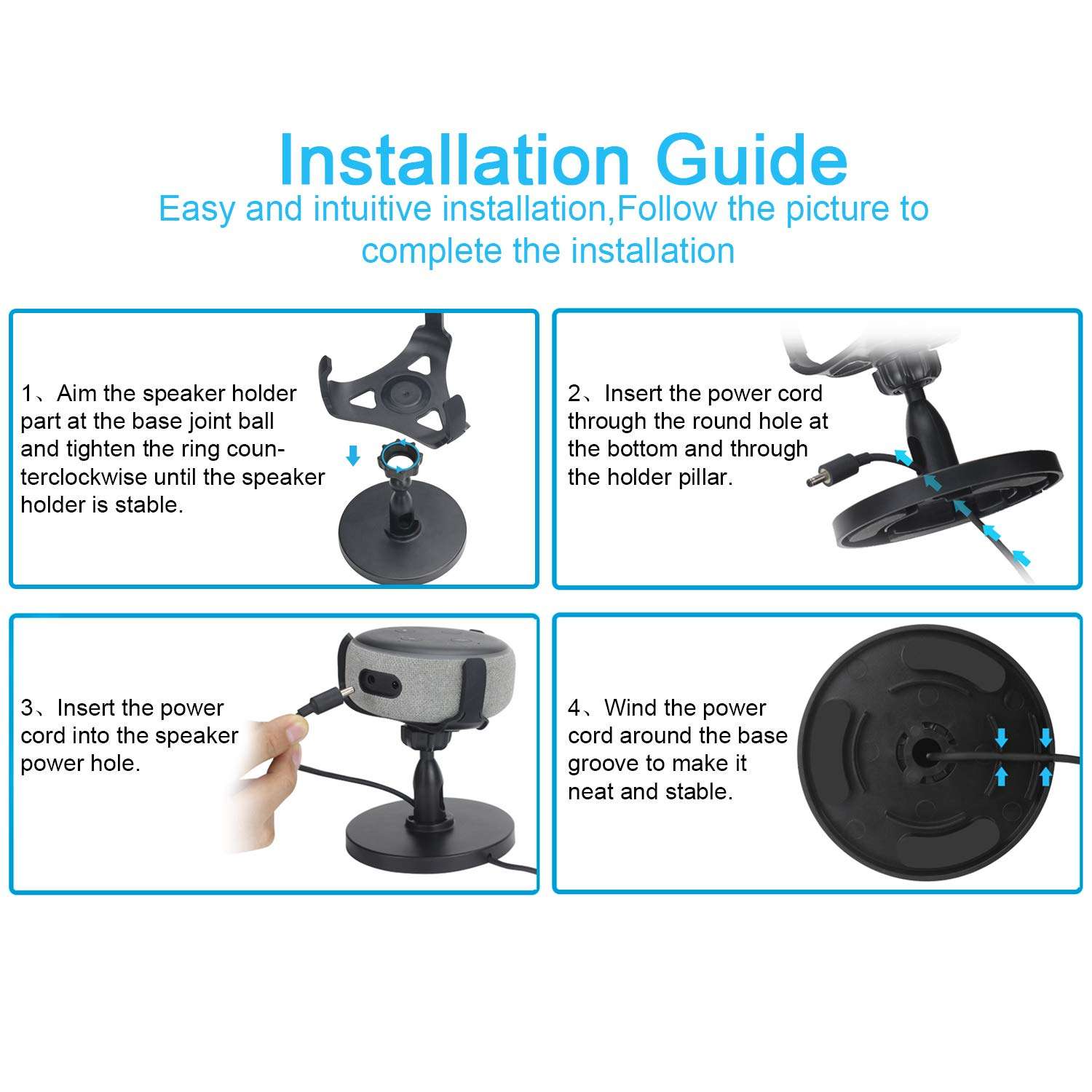 Installation Guide

Easy and intuitive installation,Follow the picture to complete the installation

1、Aim the speaker holder part at the base joint ball and tighten the ring counterclockwise until the speaker holder is stable.

2、Insert the power cord through the round hole at the bottom and through the holder pillar.

3、Insert the power cord into the speaker power hole.

4、Wind the power cord around the base groove to make it neat and stable.