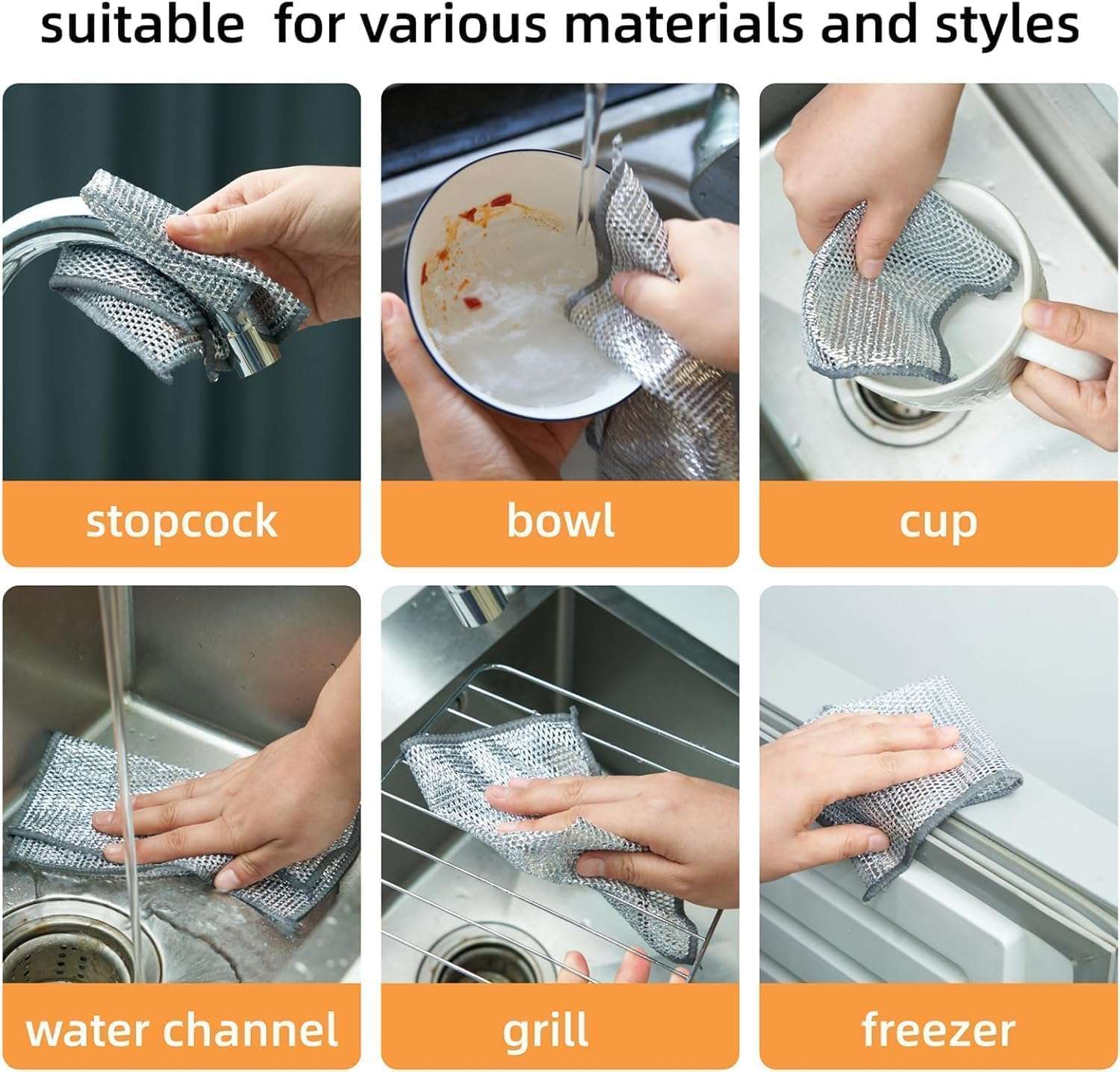 suitable for various materials and styles

stopcock

bowl

cup

water channel

grill

freezer